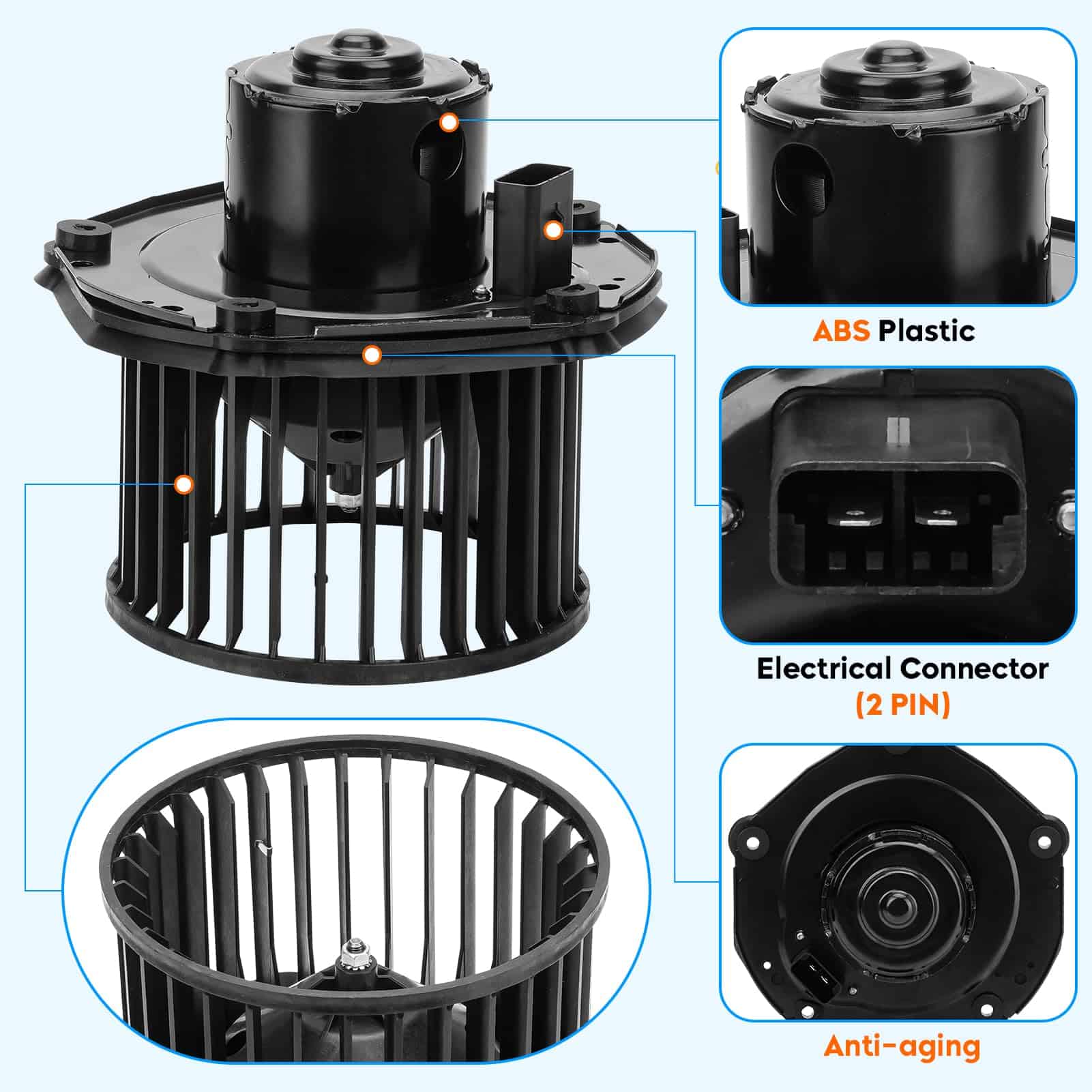 ABS Plastic

Electrical Connector
(2 PIN)

Anti-aging