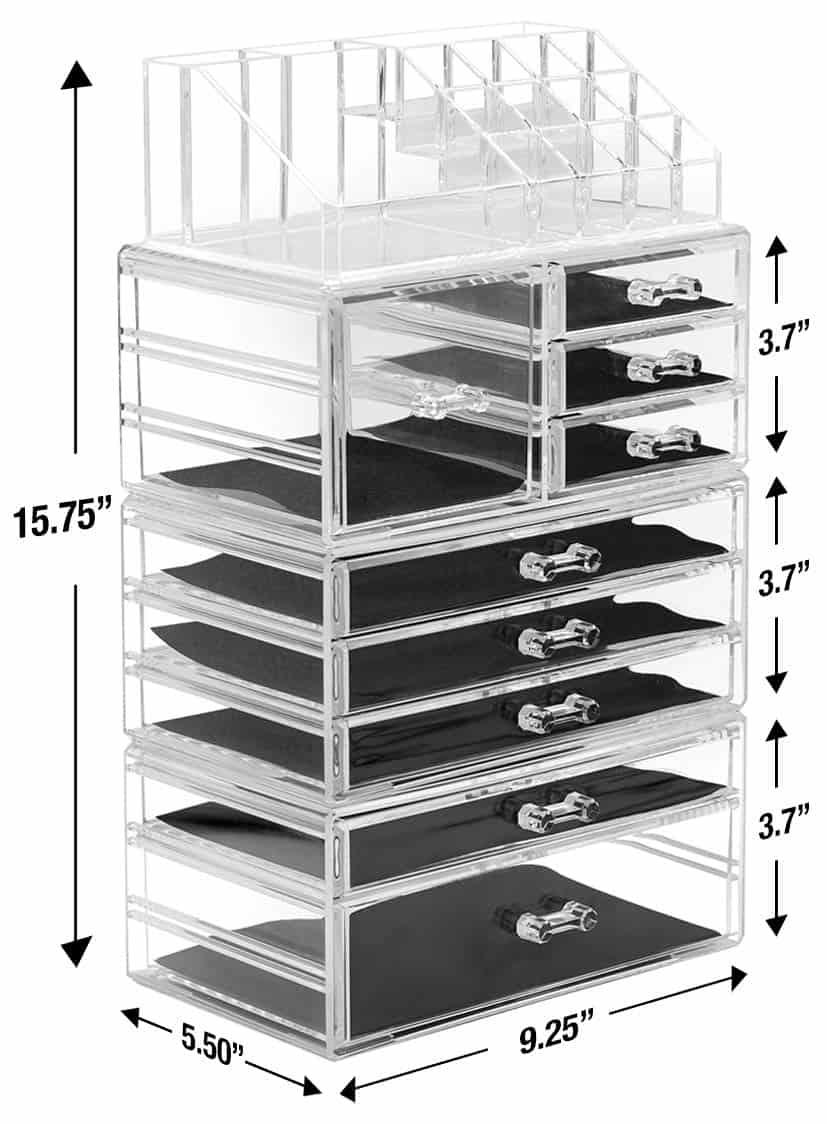 15.75”

3.7”

3.7”

3.7”

5.50”

9.25”