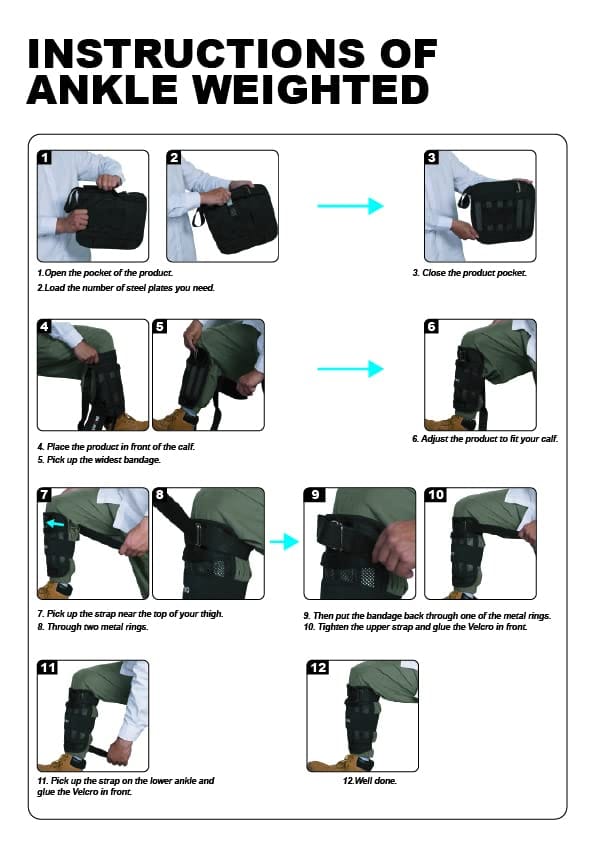 INSTRUCTIONS OF ANKLE WEIGHTED

1

2

3

1.Open the pocket of the product.
2.Load the number of steel plates you need.

3. Close the product pocket.

4

5

6

4. Place the product in front of the calf.
5. Pick up the widest bandage.

6. Adjust the product to fit your calf.

7

8

9

10

7. Pick up the strap near the top of your thigh.
8. Through two metal rings.

9. Then put the bandage back through one of the metal rings.
10. Tighten the upper strap and glue the Velcro in front.

11

12

11. Pick up the strap on the lower ankle and glue the Velcro in front.

12.Well done.