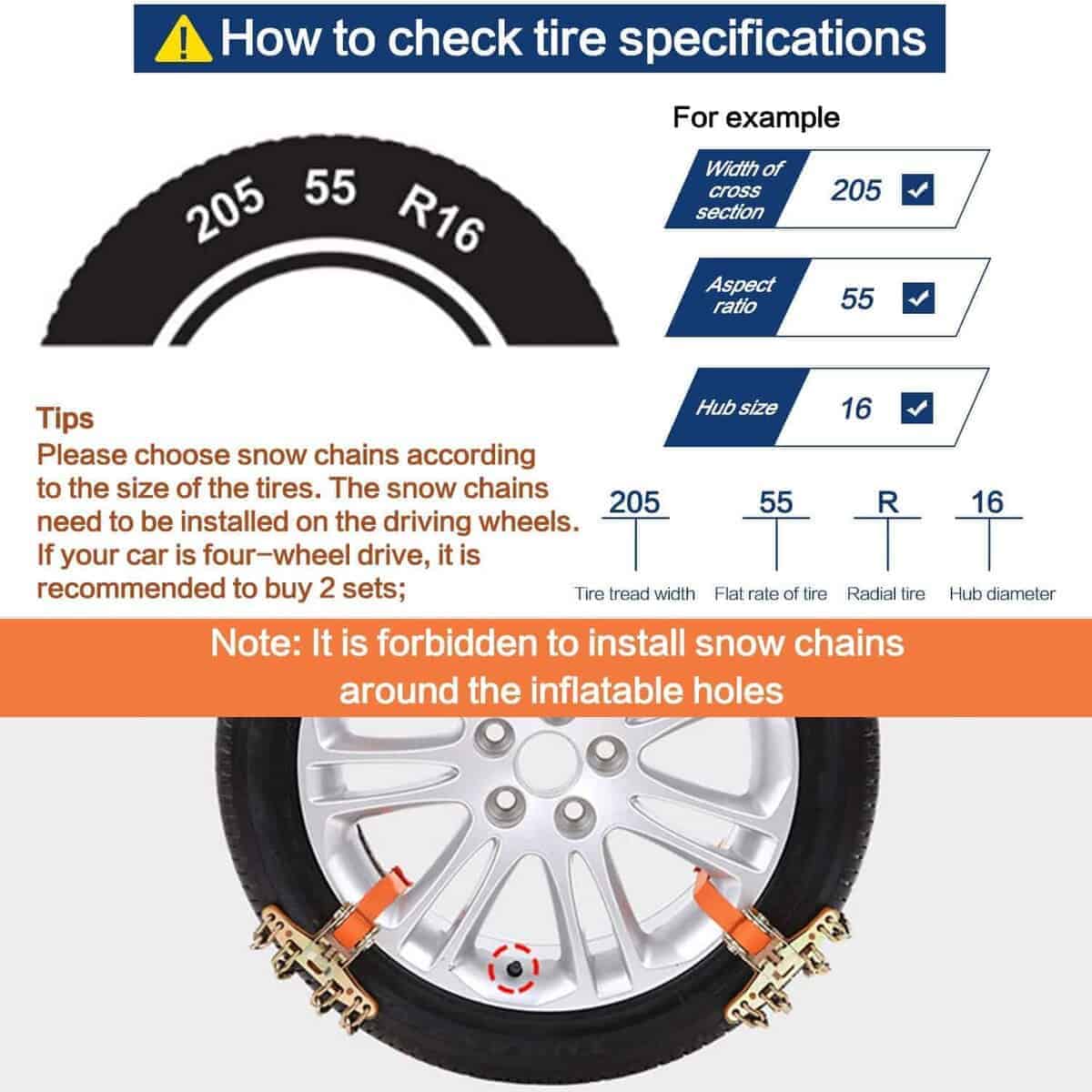 How to check tire specifications

205 55 R16

For example

Width of cross section 205

Aspect ratio 55

Hub size 16

Tips
Please choose snow chains according to the size of the tires. The snow chains need to be installed on the driving wheels. If your car is four-wheel drive, it is recommended to buy 2 sets;

205 55 R 16

Tire tread width Flat rate of tire Radial tire Hub diameter

Note: It is forbidden to install snow chains around the inflatable holes