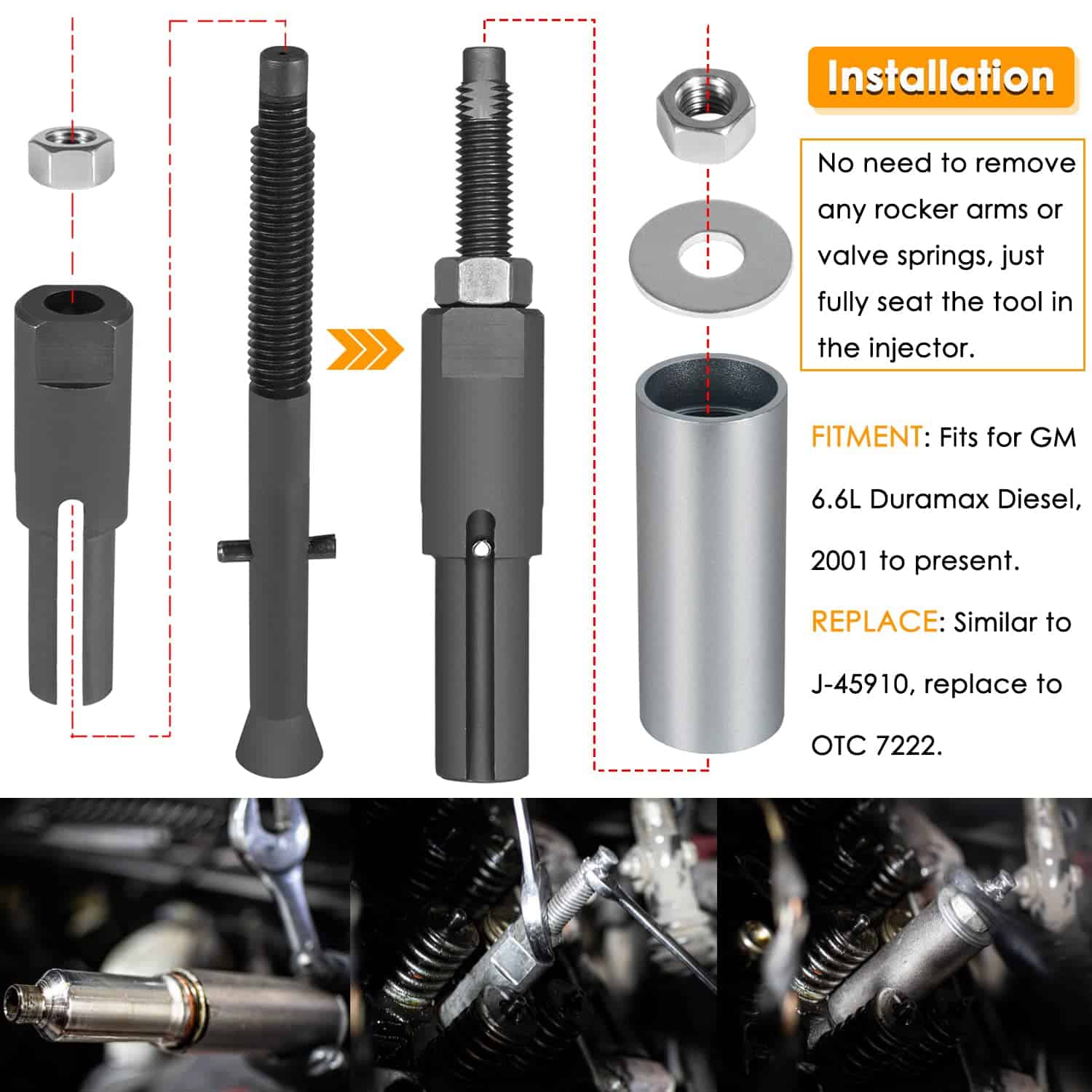 Installation

No need to remove any rocker arms or valve springs, just fully seat the tool in the injector.

FITMENT: Fits for GM 6.6L Duramax Diesel, 2001 to present.

REPLACE: Similar to J-45910, replace to OTC 7222.