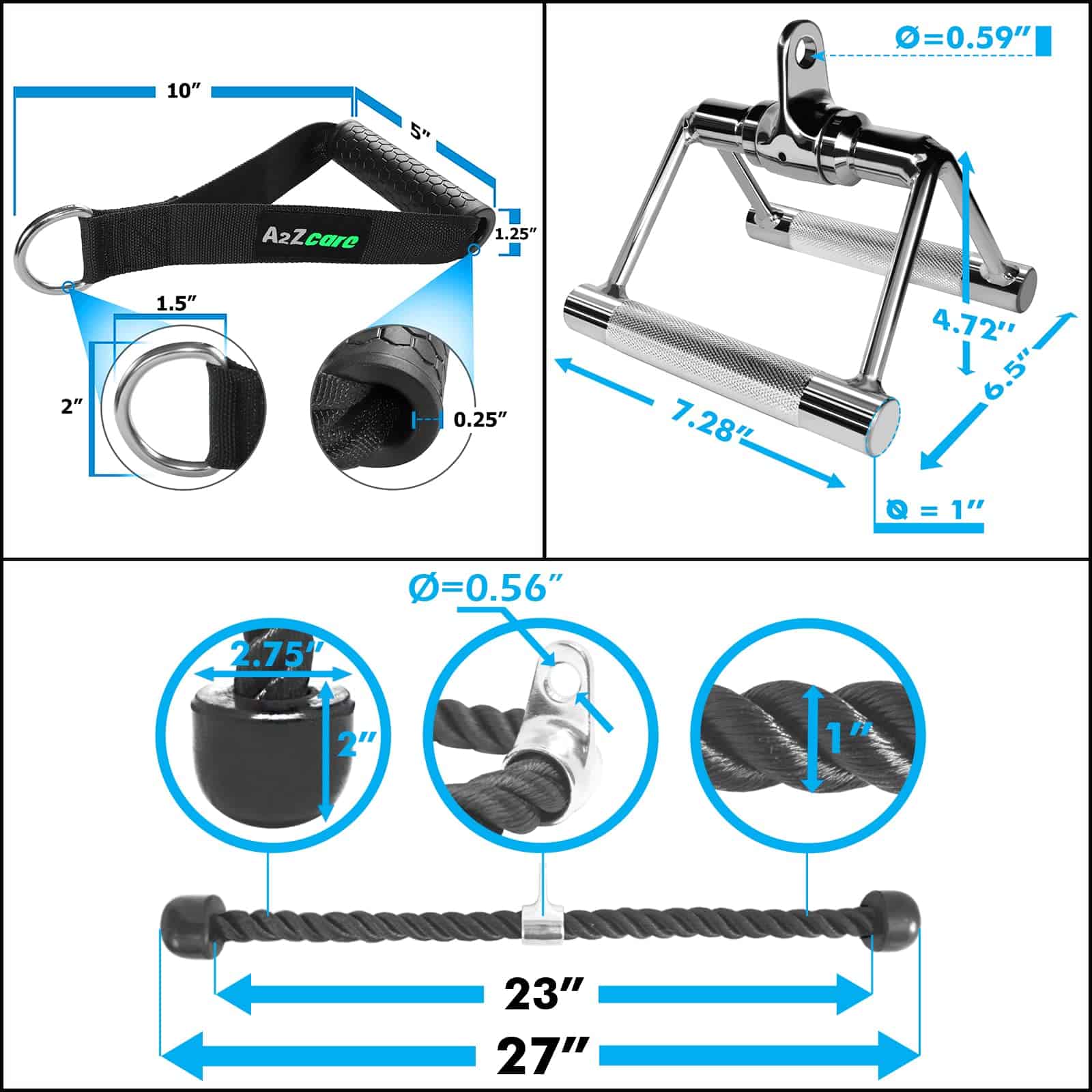 10″

5″

1.25″

A2Zcare

1.5″

2″

0.25″

Ø=0.59″

4.72″

6.5″

7.28″

Ø = 1″

Ø=0.56″

2.75″

2″

1″

23″

27″