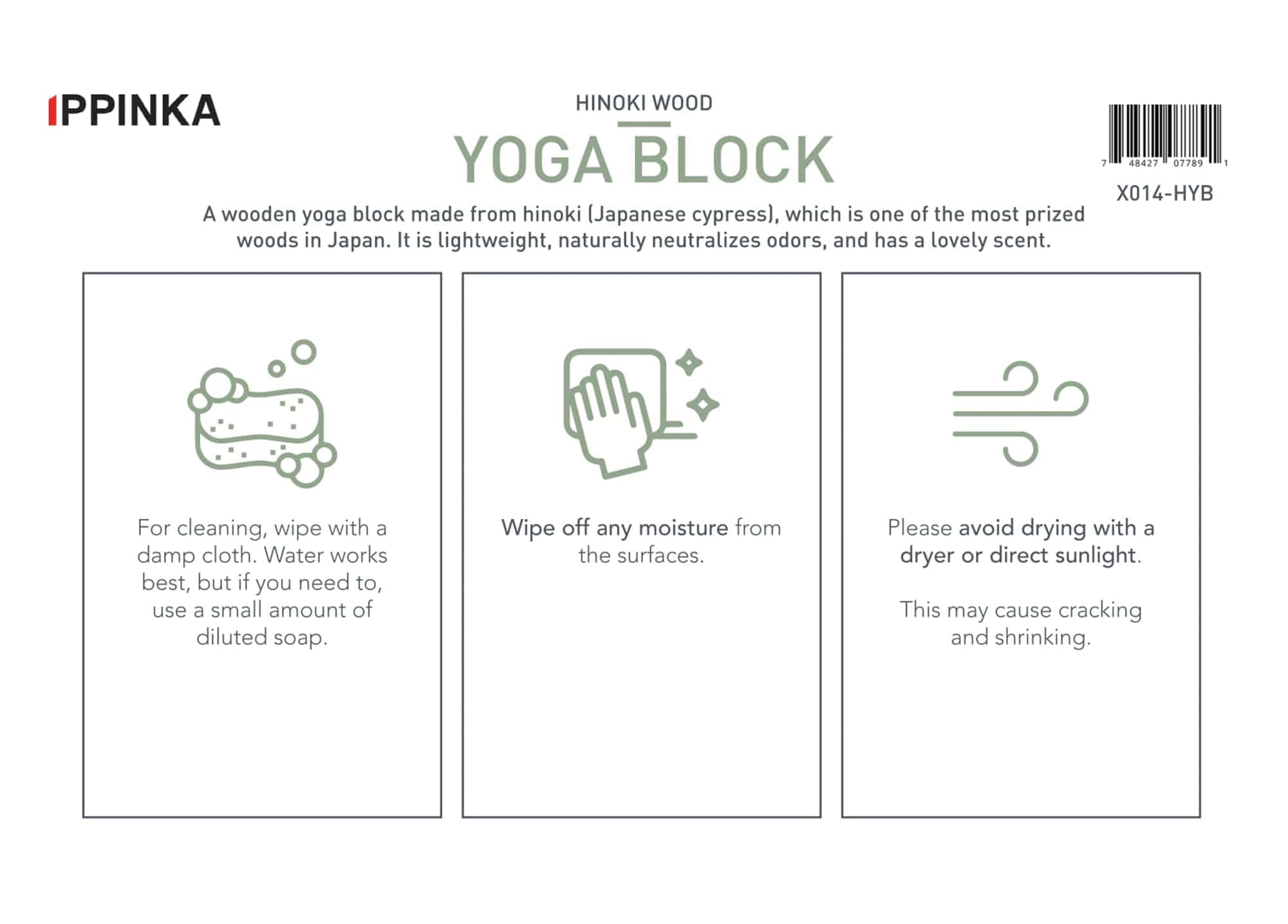 IPPINKA

HINOKI WOOD

YOGA BLOCK

7 48427 07789 1

X014-HYB

A wooden yoga block made from hinoki (Japanese cypress), which is one of the most prized woods in Japan. It is lightweight, naturally neutralizes odors, and has a lovely scent.

For cleaning, wipe with a damp cloth. Water works best, but if you need to, use a small amount of diluted soap.

Wipe off any moisture from the surfaces.

Please avoid drying with a dryer or direct sunlight.

This may cause cracking and shrinking.