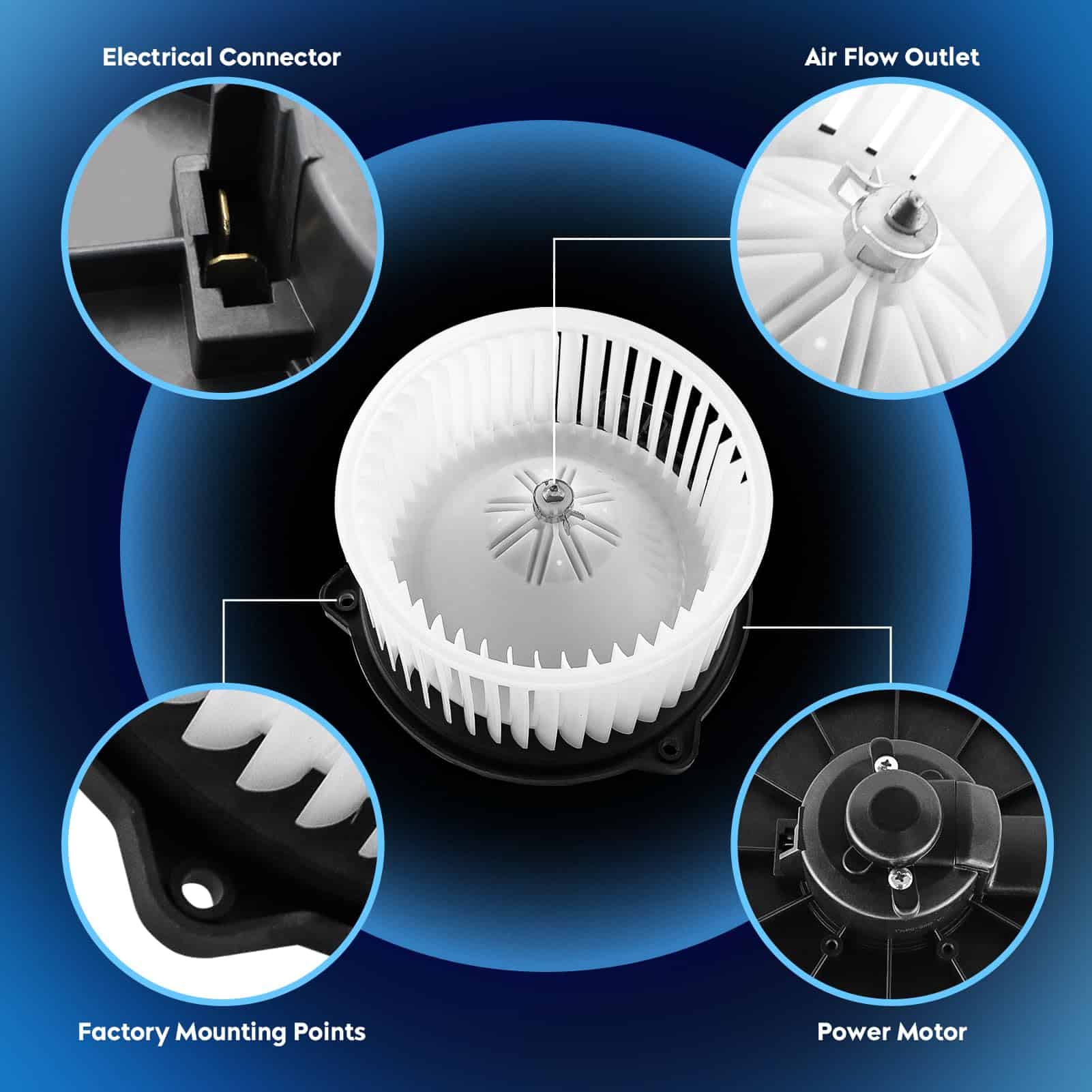 Electrical Connector

Air Flow Outlet

Factory Mounting Points

Power Motor