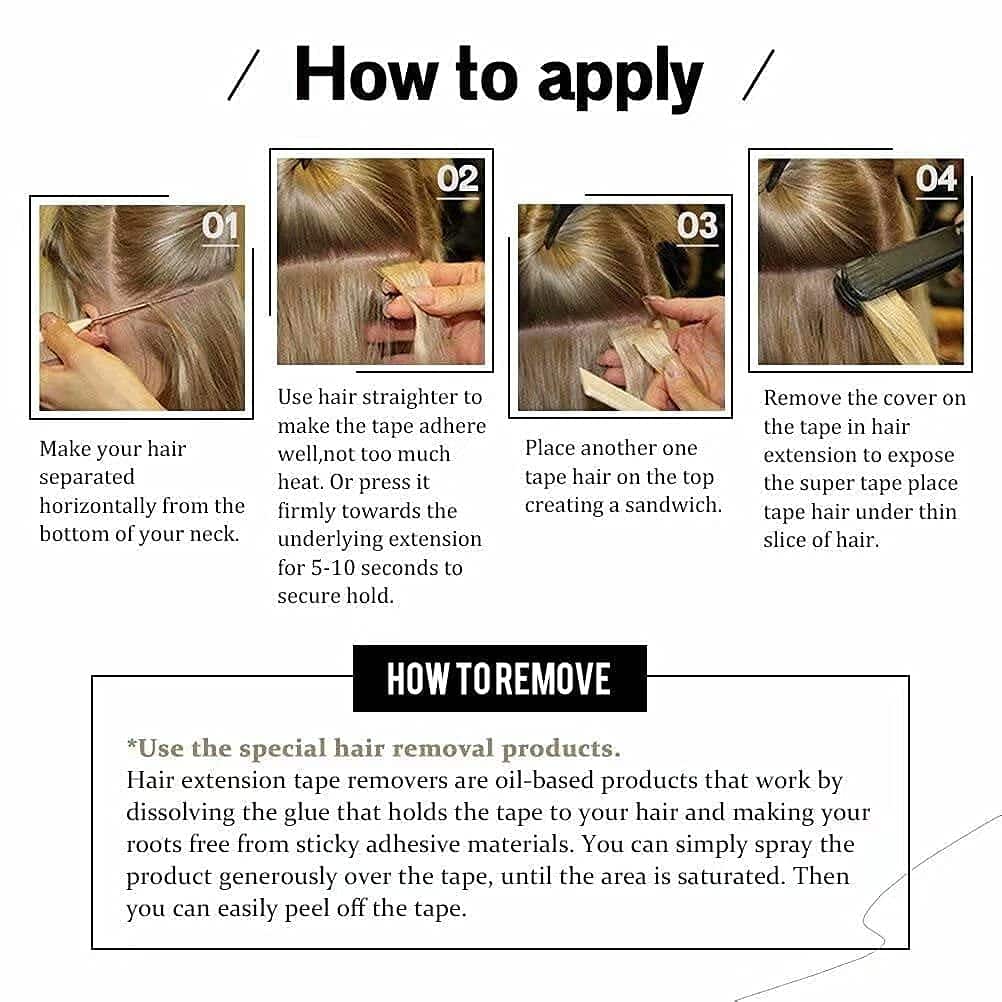 / How to apply /

01

Make your hair separated horizontally from the bottom of your neck.

02

Use hair straighter to make the tape adhere well,not too much heat. Or press it firmly towards the underlying extension for 5-10 seconds to secure hold.

03

Place another one tape hair on the top creating a sandwich.

04

Remove the cover on the tape in hair extension to expose the super tape place tape hair under thin slice of hair.

HOW TO REMOVE

*Use the special hair removal products.
Hair extension tape removers are oil-based products that work by dissolving the glue that holds the tape to your hair and making your roots free from sticky adhesive materials. You can simply spray the product generously over the tape, until the area is saturated. Then you can easily peel off the tape.