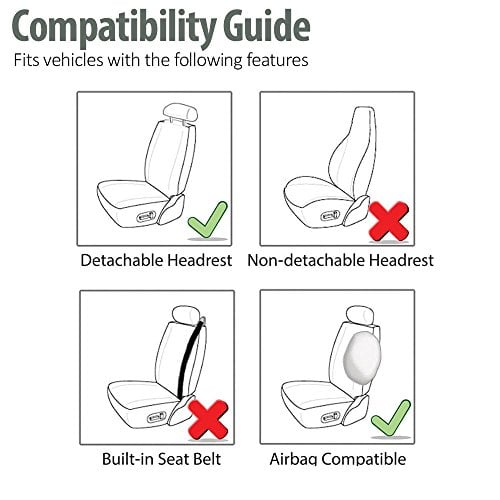 Compatibility Guide
Fits vehicles with the following features

Detachable Headrest

Non-detachable Headrest

Built-in Seat Belt

Airbag Compatible