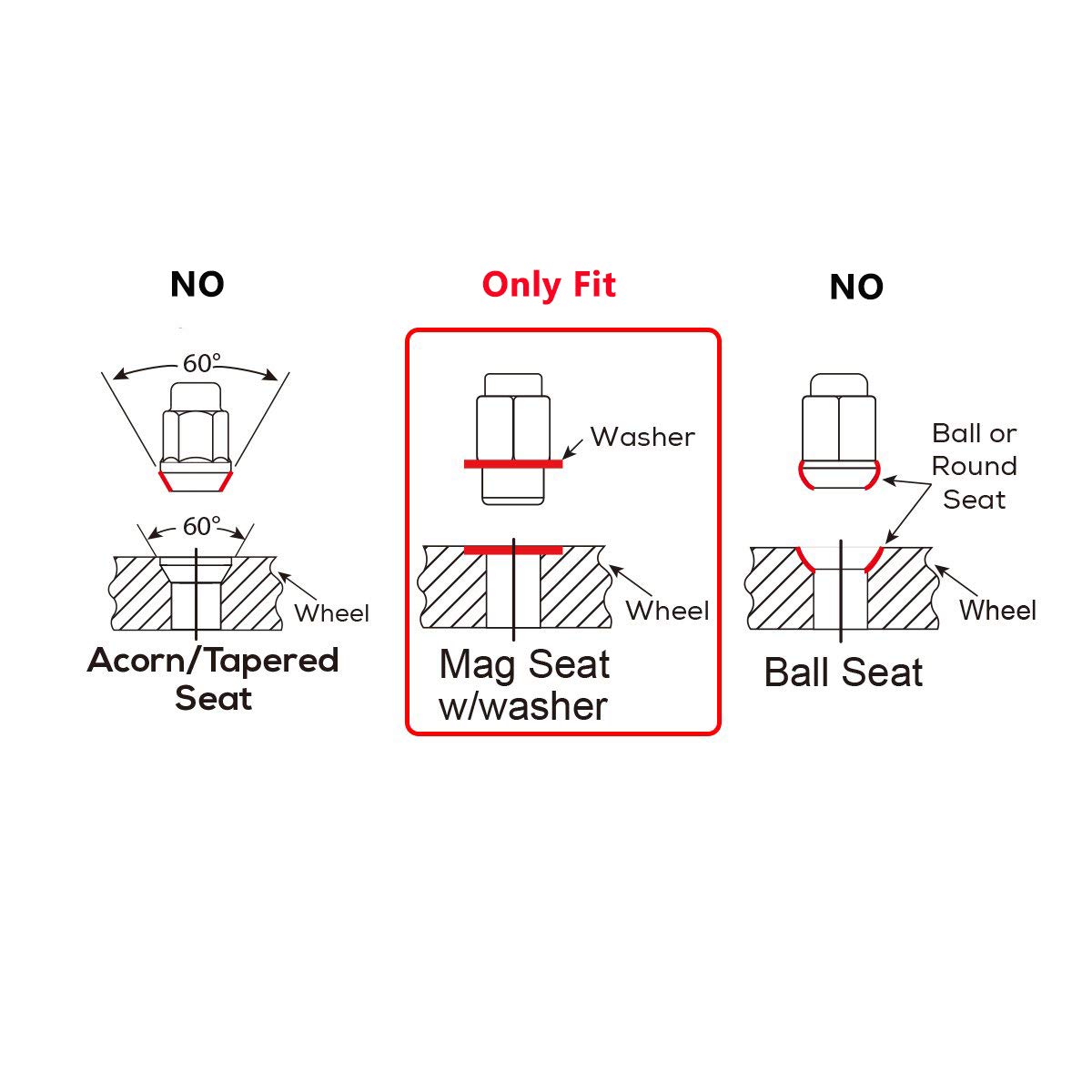 NO

60°

60°

Wheel

Acorn/Tapered Seat

Only Fit

Washer

Wheel

Mag Seat w/washer

NO

Ball or Round Seat

Wheel

Ball Seat