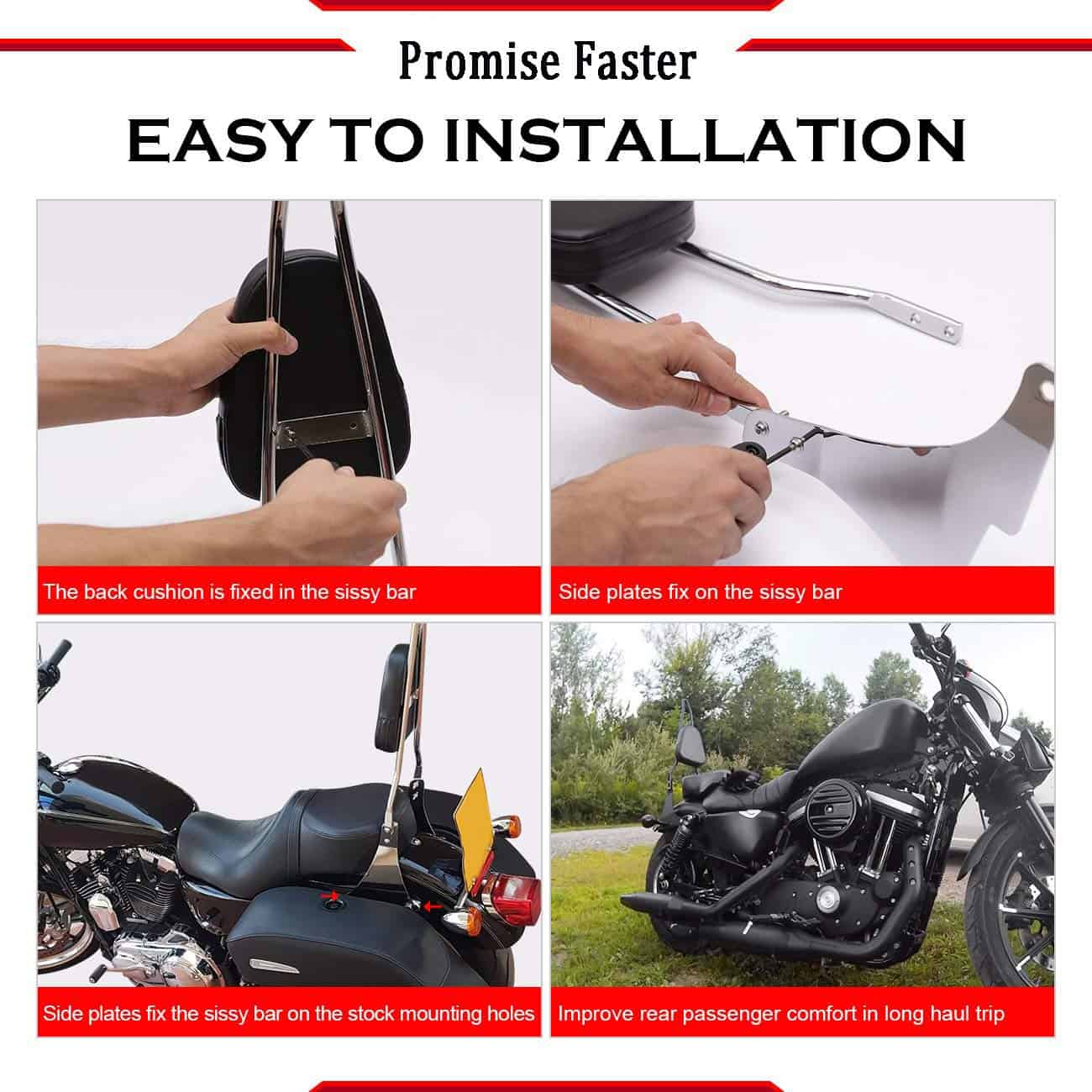 Promise Faster

EASY TO INSTALLATION

The back cushion is fixed in the sissy bar

Side plates fix on the sissy bar

Side plates fix the sissy bar on the stock mounting holes

Improve rear passenger comfort in long haul trip