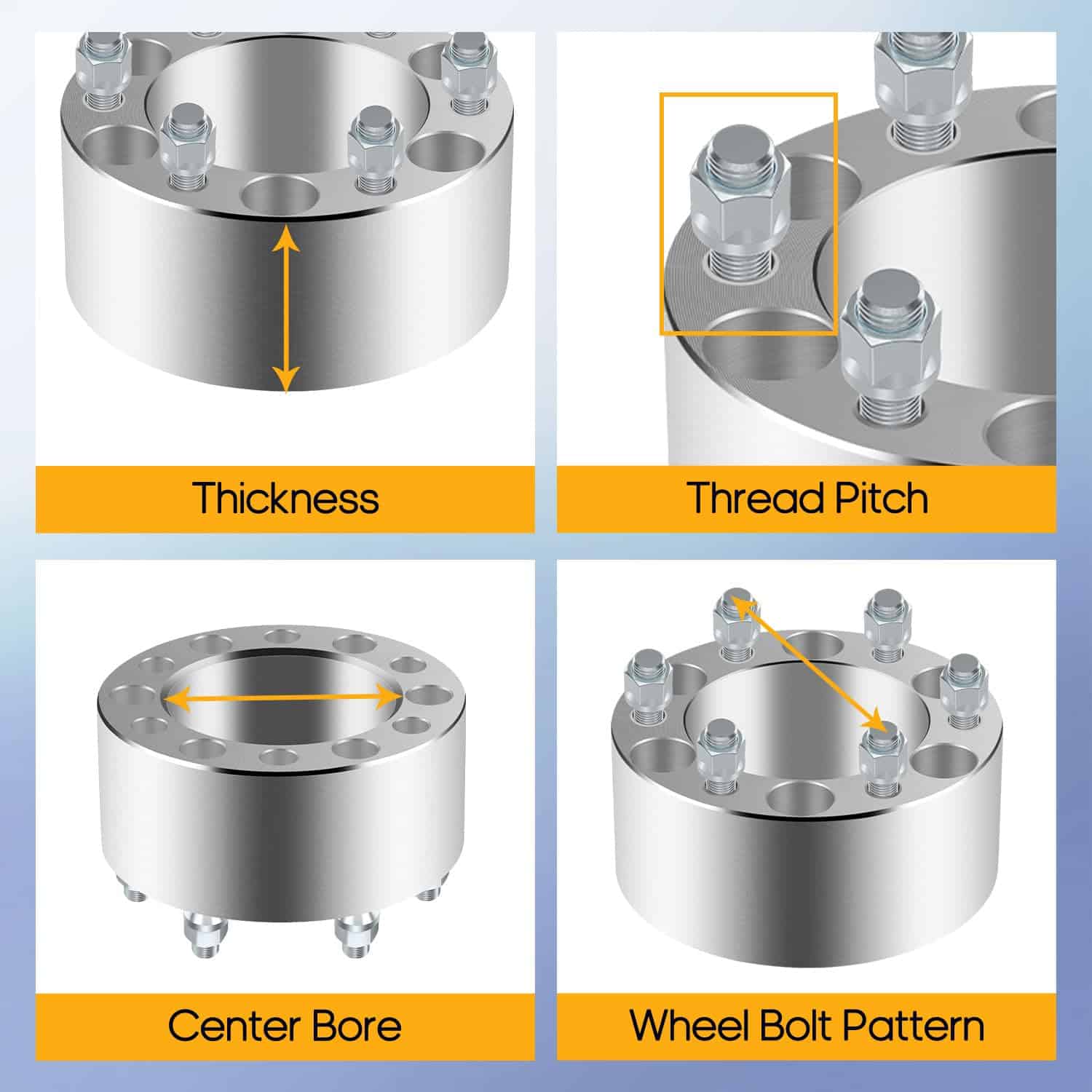 Thickness

Thread Pitch

Center Bore

Wheel Bolt Pattern