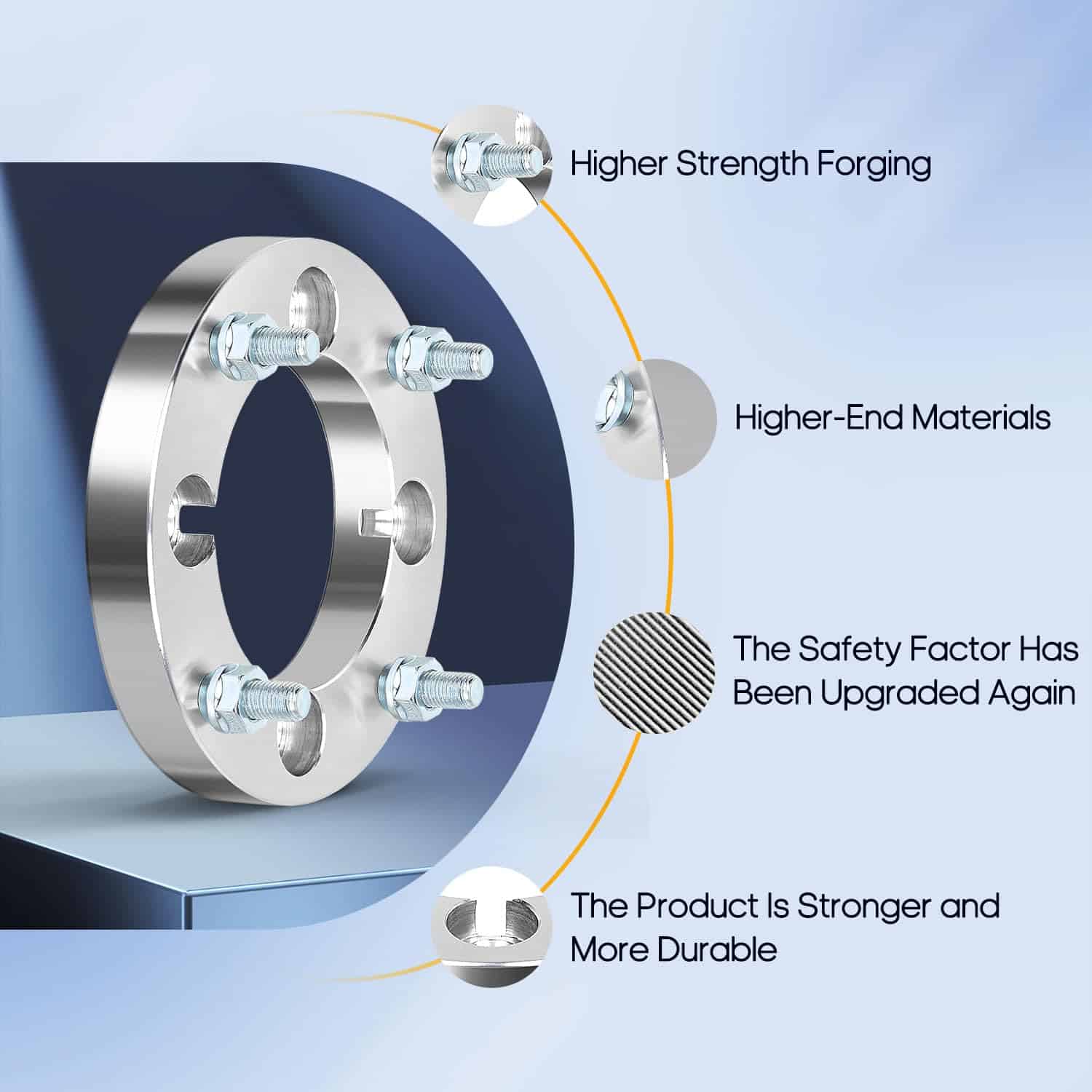 Higher Strength Forging

Higher-End Materials

The Safety Factor Has Been Upgraded Again

The Product Is Stronger and More Durable