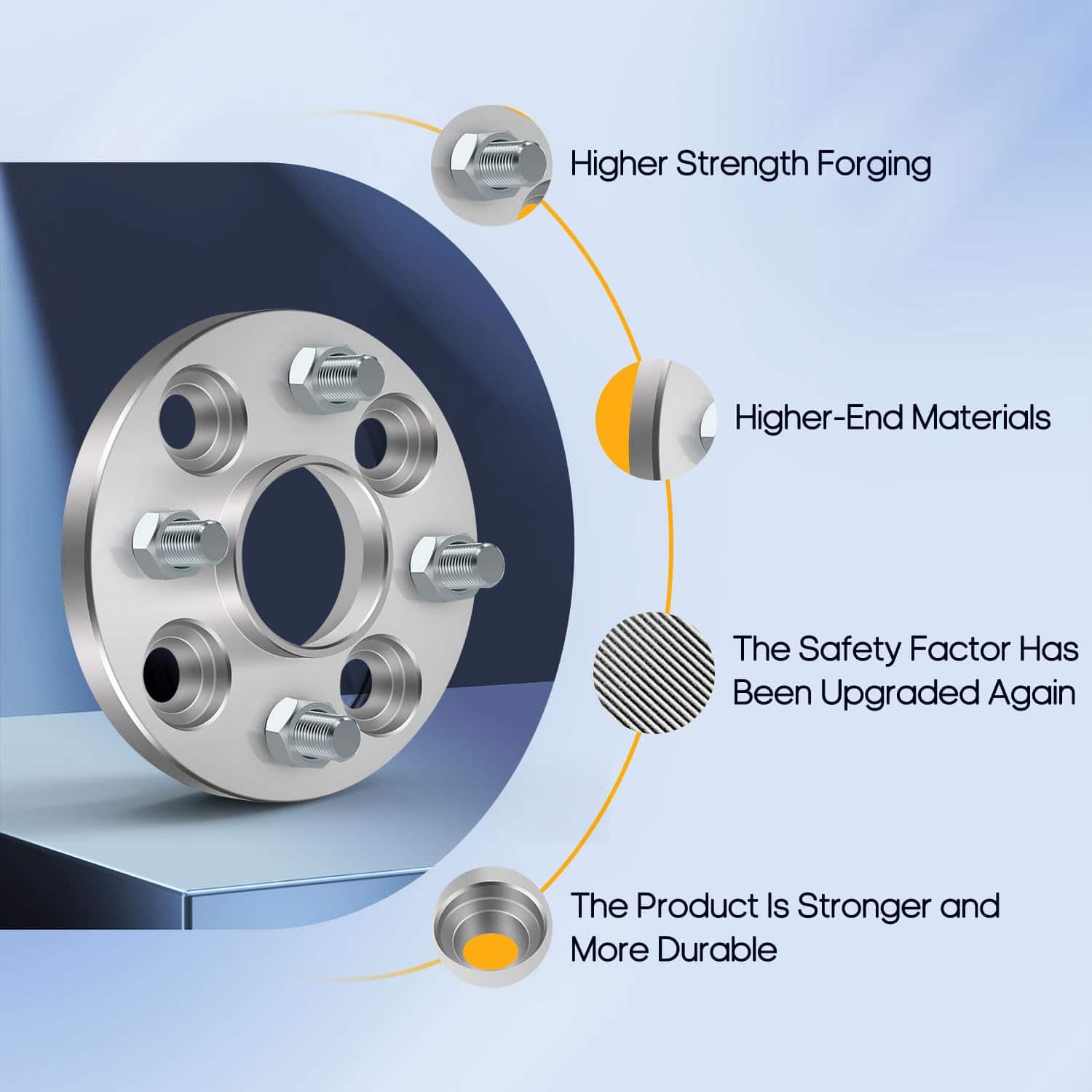 Higher Strength Forging

Higher-End Materials

The Safety Factor Has Been Upgraded Again

The Product Is Stronger and More Durable