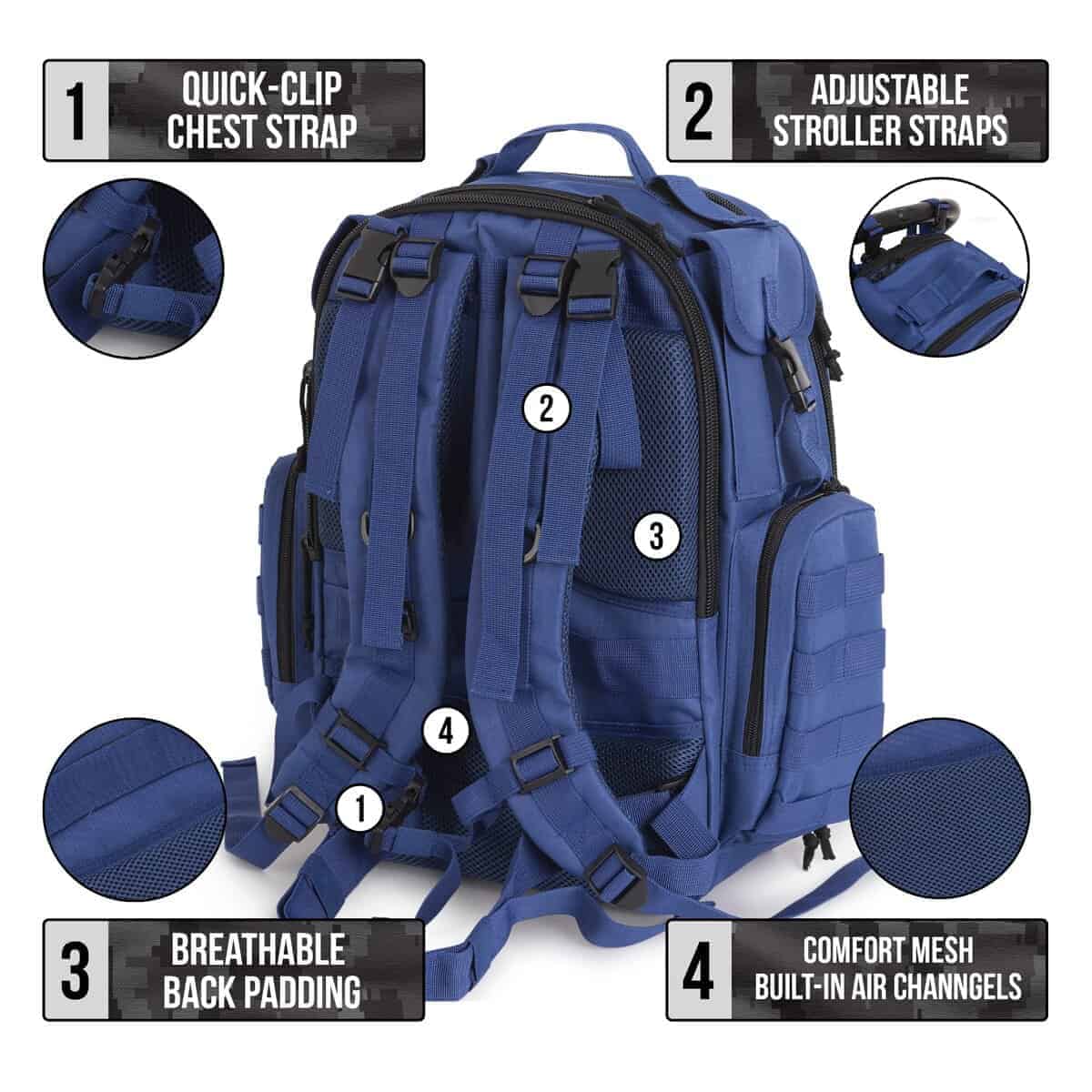 1 QUICK-CLIP CHEST STRAP

2 ADJUSTABLE STROLLER STRAPS

2

3

4

1

3 BREATHABLE BACK PADDING

4 COMFORT MESH BUILT-IN AIR CHANNGELS