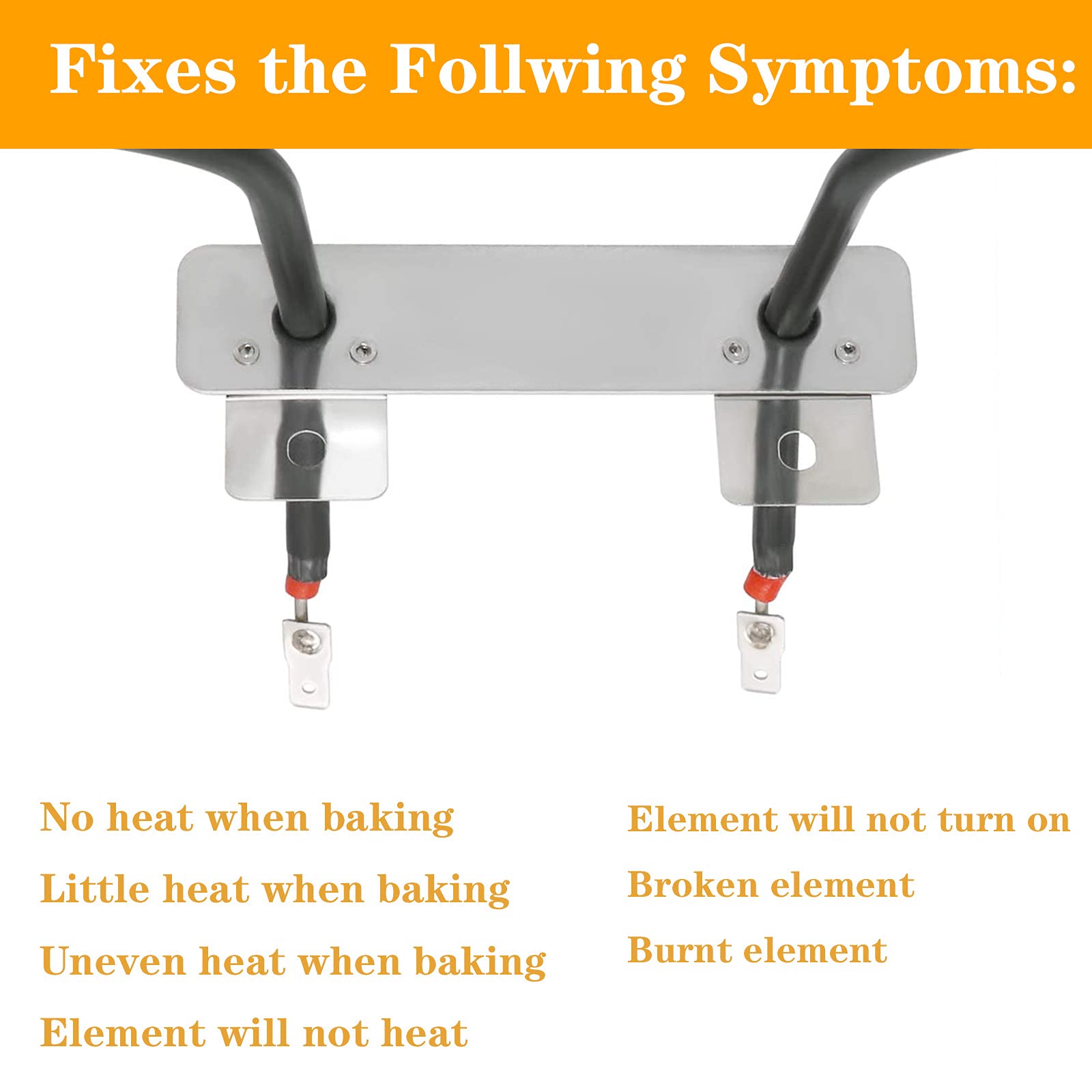 Fixes the Follwing Symptoms:

No heat when baking
Little heat when baking
Uneven heat when baking
Element will not heat

Element will not turn on
Broken element
Burnt element