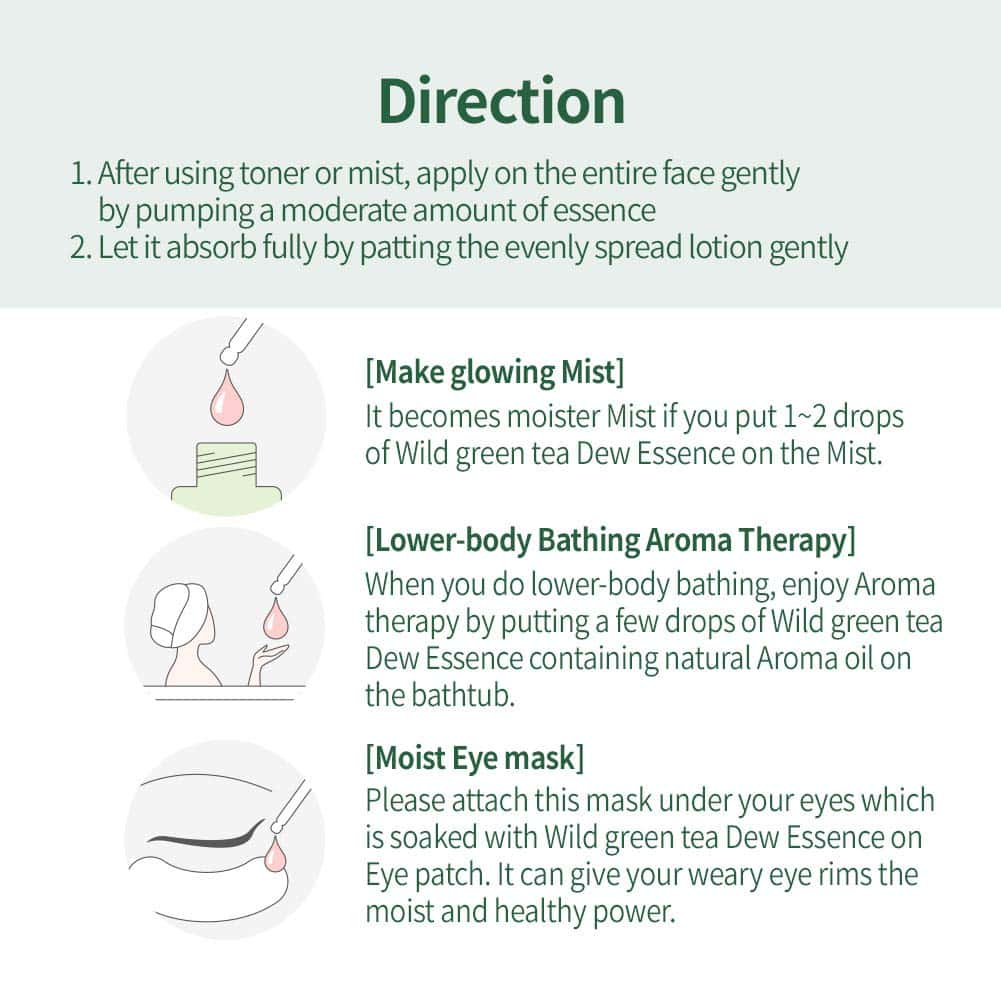 Direction

1. After using toner or mist, apply on the entire face gently by pumping a moderate amount of essence
2. Let it absorb fully by patting the evenly spread lotion gently

[Make glowing Mist]
It becomes moister Mist if you put 1~2 drops of Wild green tea Dew Essence on the Mist.

[Lower-body Bathing Aroma Therapy]
When you do lower-body bathing, enjoy Aroma therapy by putting a few drops of Wild green tea Dew Essence containing natural Aroma oil on the bathtub.

[Moist Eye mask]
Please attach this mask under your eyes which is soaked with Wild green tea Dew Essence on Eye patch. It can give your weary eye rims the moist and healthy power.