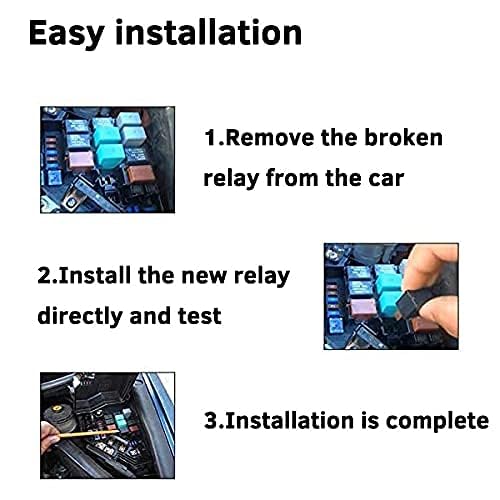 Easy installation

1.Remove the broken relay from the car

2.Install the new relay directly and test

3.Installation is complete