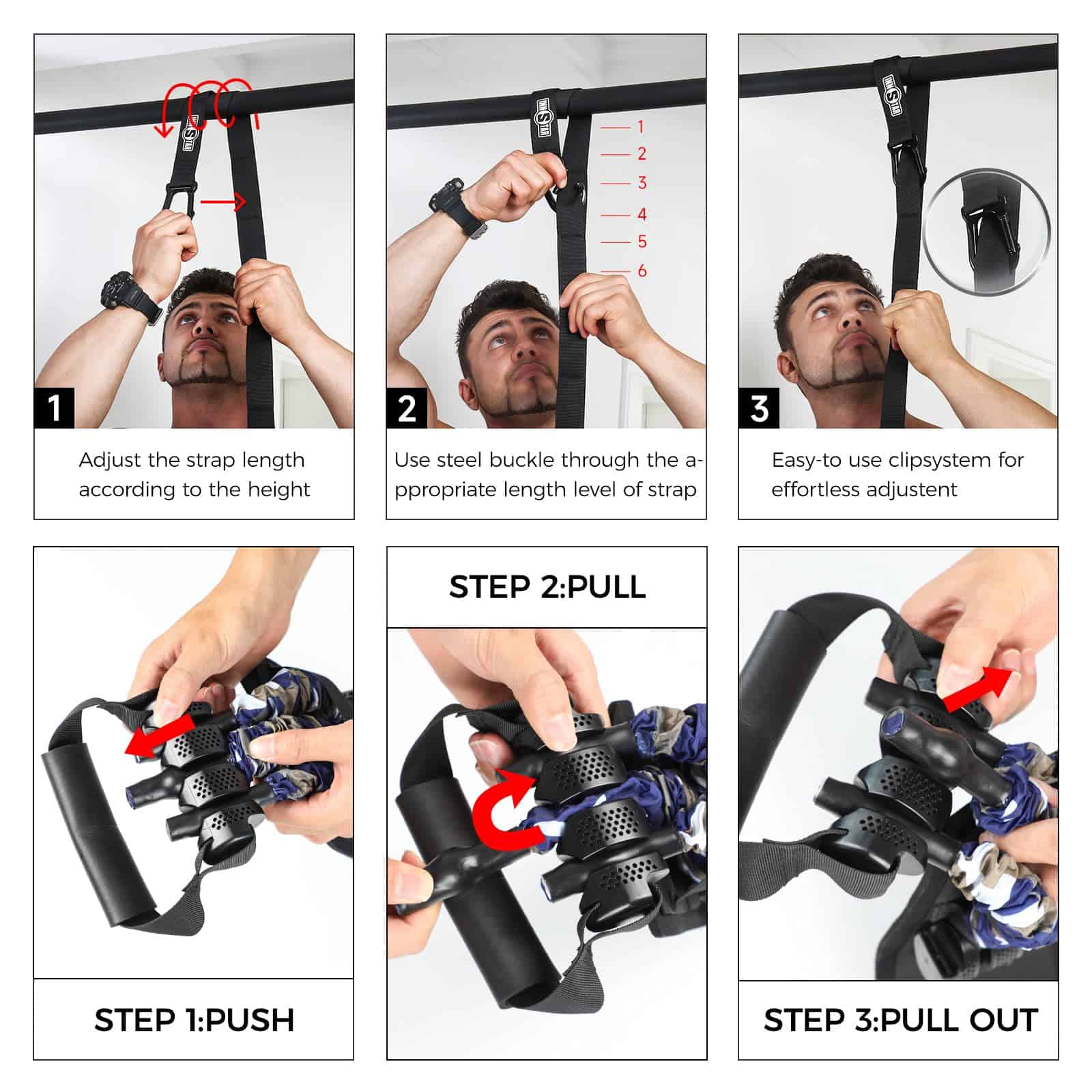 INNSTAR

1

Adjust the strap length according to the height

INNSTAR

1
2
3
4
5
6

2

Use steel buckle through the appropriate length level of strap

INNSTAR

3

Easy-to use clipsystem for effortless adjustent

STEP 1:PUSH

STEP 2:PULL

STEP 3:PULL OUT