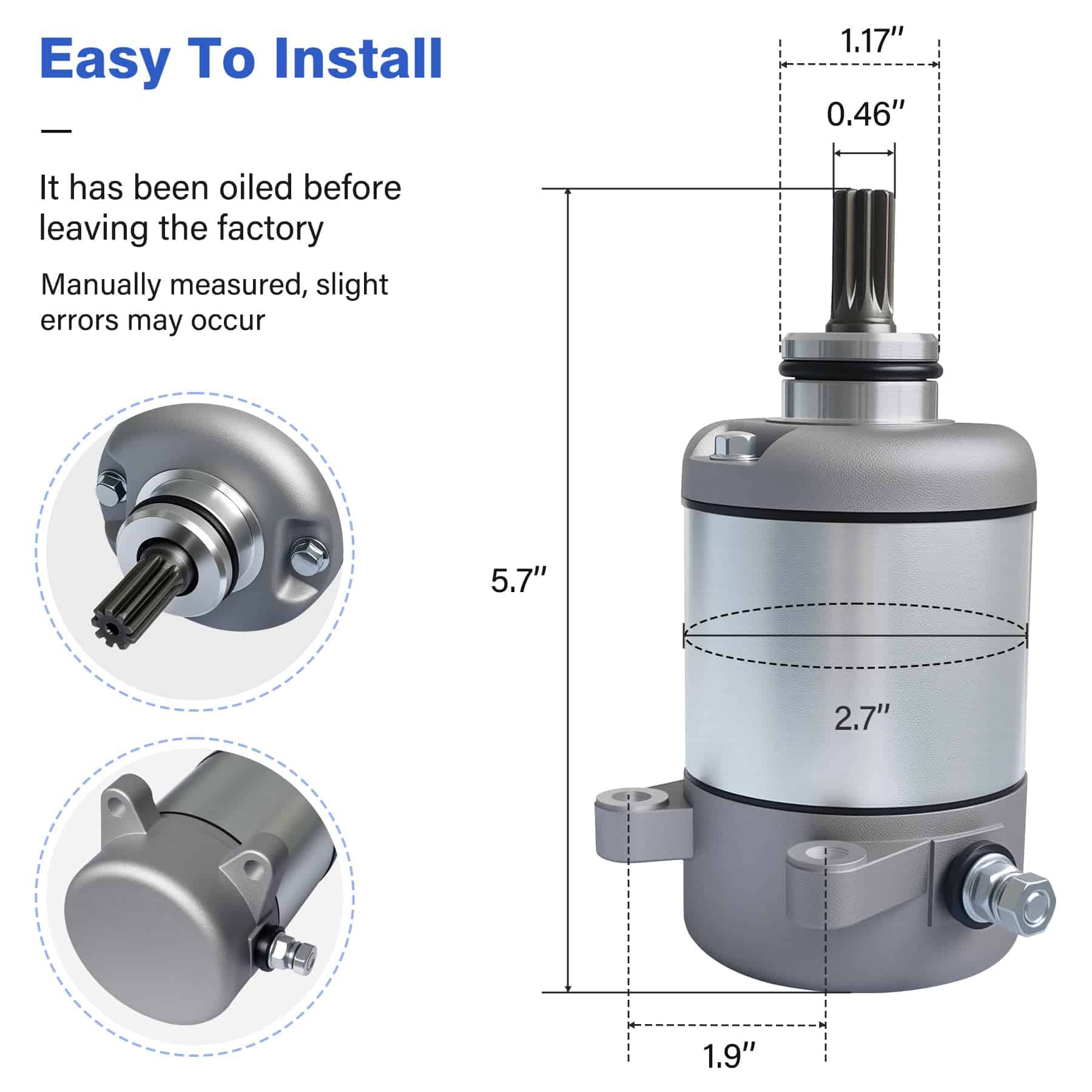 Easy To Install

—

It has been oiled before leaving the factory

Manually measured, slight errors may occur

1.17''

0.46''

5.7''

2.7''

1.9''