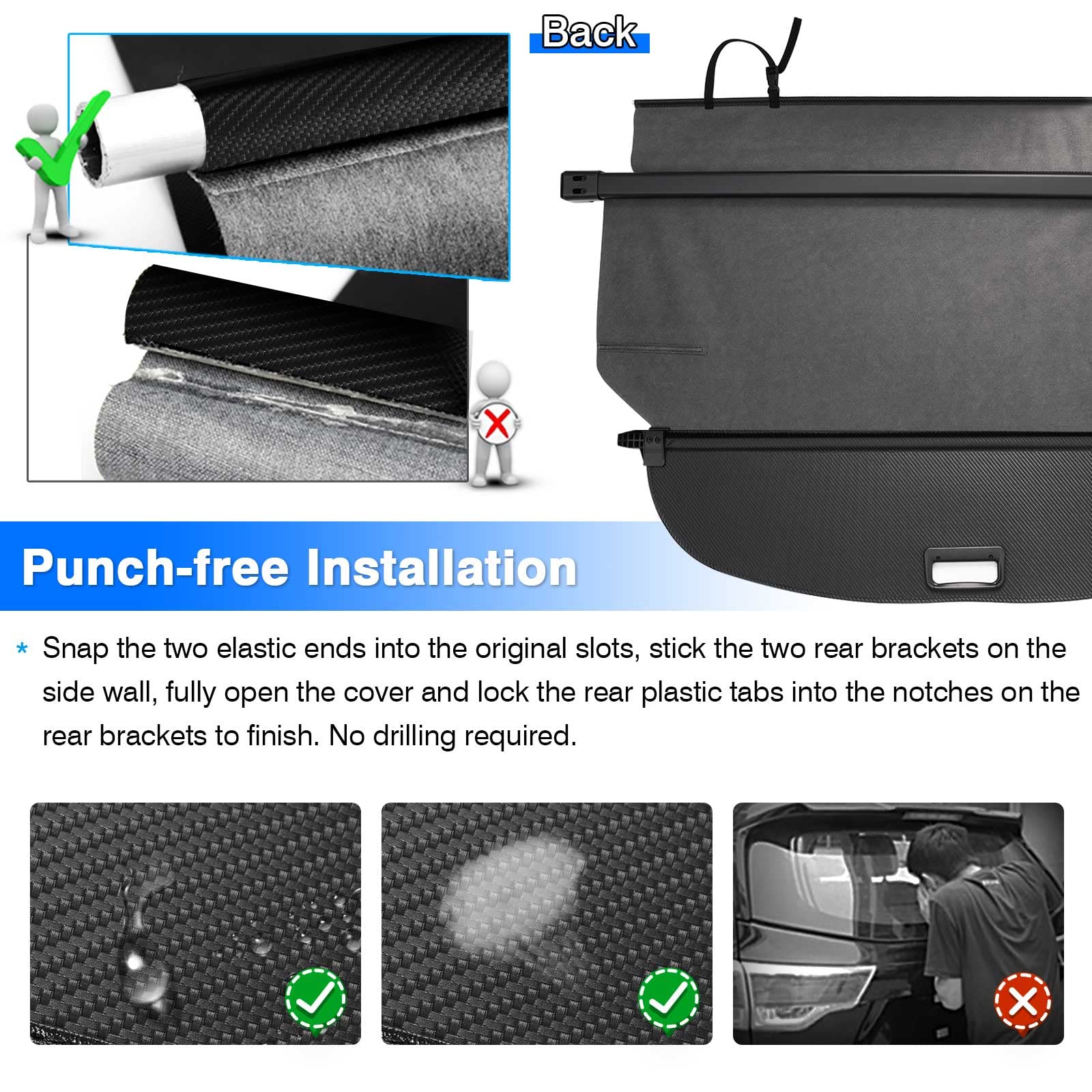 Back

Punch-free Installation

* Snap the two elastic ends into the original slots, stick the two rear brackets on the side wall, fully open the cover and lock the rear plastic tabs into the notches on the rear brackets to finish. No drilling required.