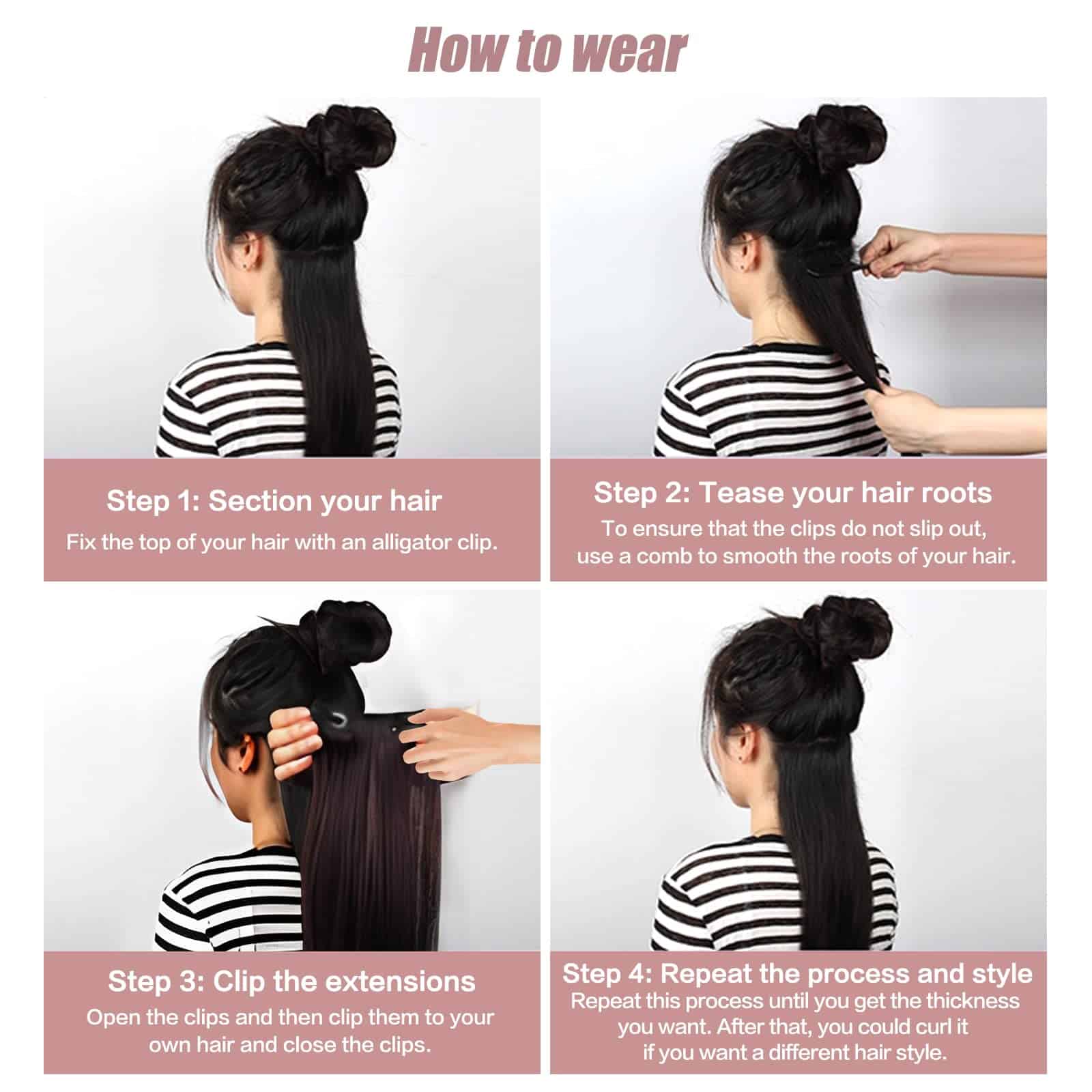 How to wear

Step 1: Section your hair
Fix the top of your hair with an alligator clip.

Step 2: Tease your hair roots
To ensure that the clips do not slip out, use a comb to smooth the roots of your hair.

Step 3: Clip the extensions
Open the clips and then clip them to your own hair and close the clips.

Step 4: Repeat the process and style
Repeat this process until you get the thickness you want. After that, you could curl it if you want a different hair style.