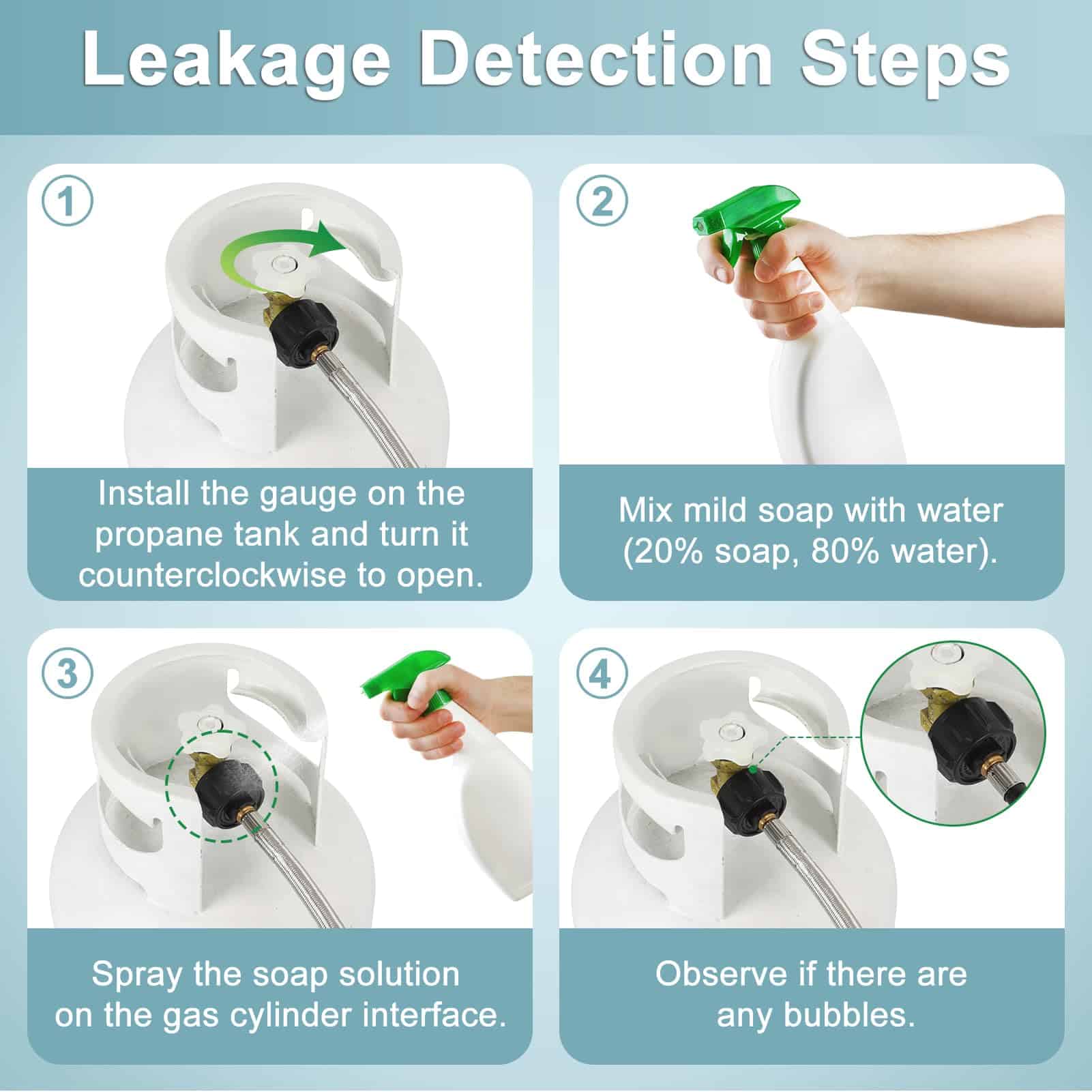 Leakage Detection Steps

1

Install the gauge on the propane tank and turn it counterclockwise to open.

2

Mix mild soap with water (20% soap, 80% water).

3

Spray the soap solution on the gas cylinder interface.

4

Observe if there are any bubbles.