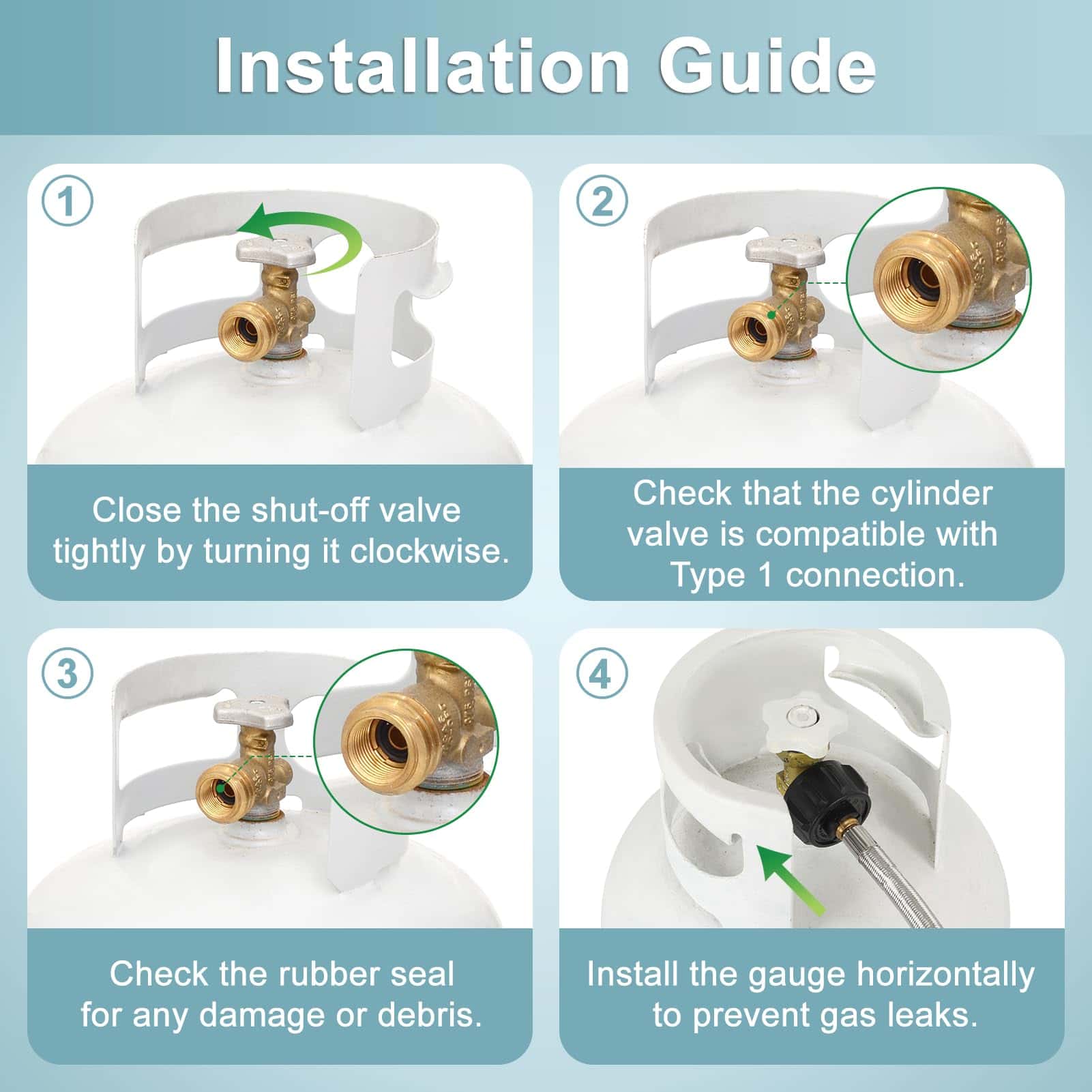 Installation Guide

1

Close the shut-off valve tightly by turning it clockwise.

2

Check that the cylinder valve is compatible with Type 1 connection.

3

Check the rubber seal for any damage or debris.

4

Install the gauge horizontally to prevent gas leaks.