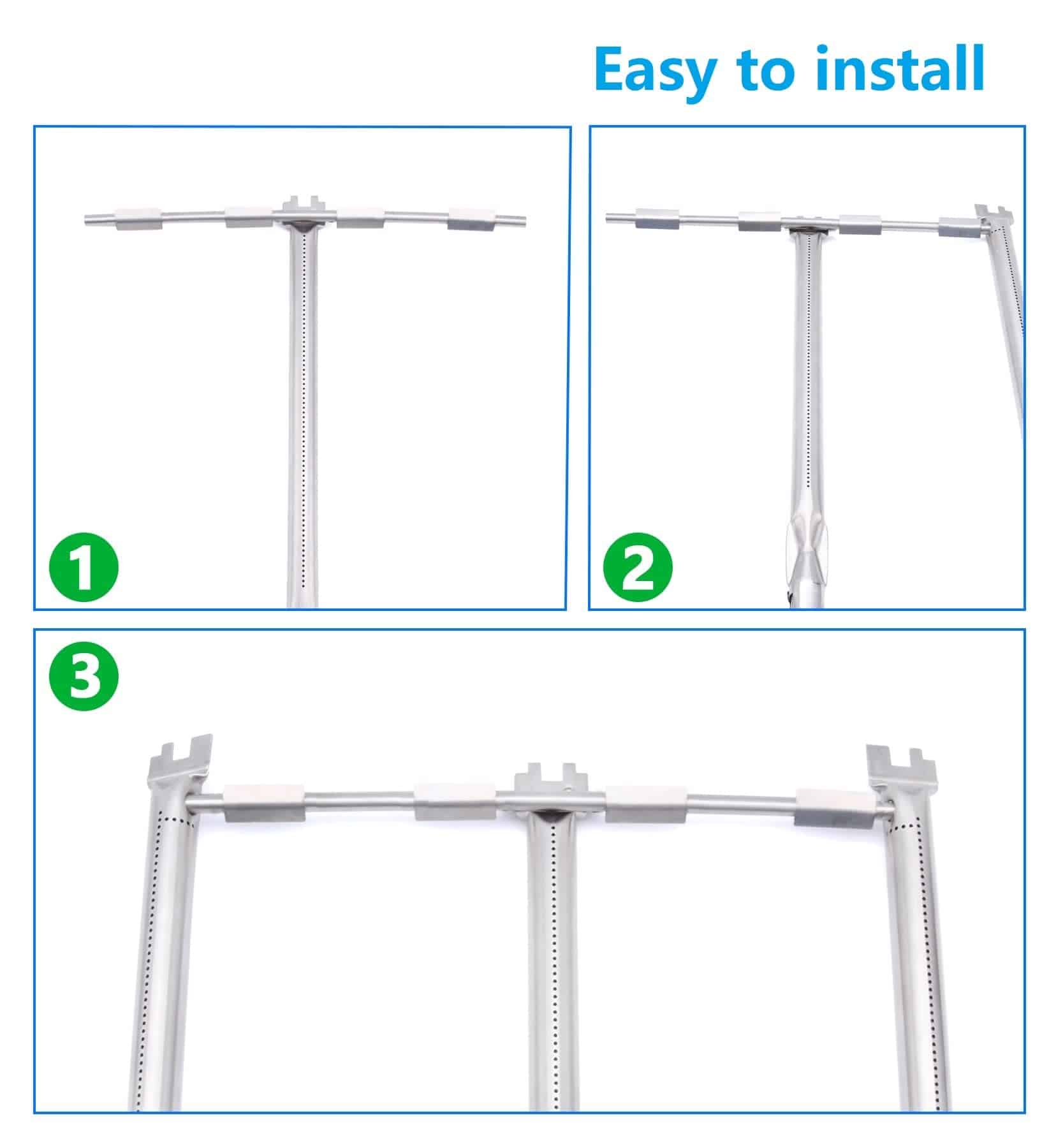 Easy to install

1

2

3