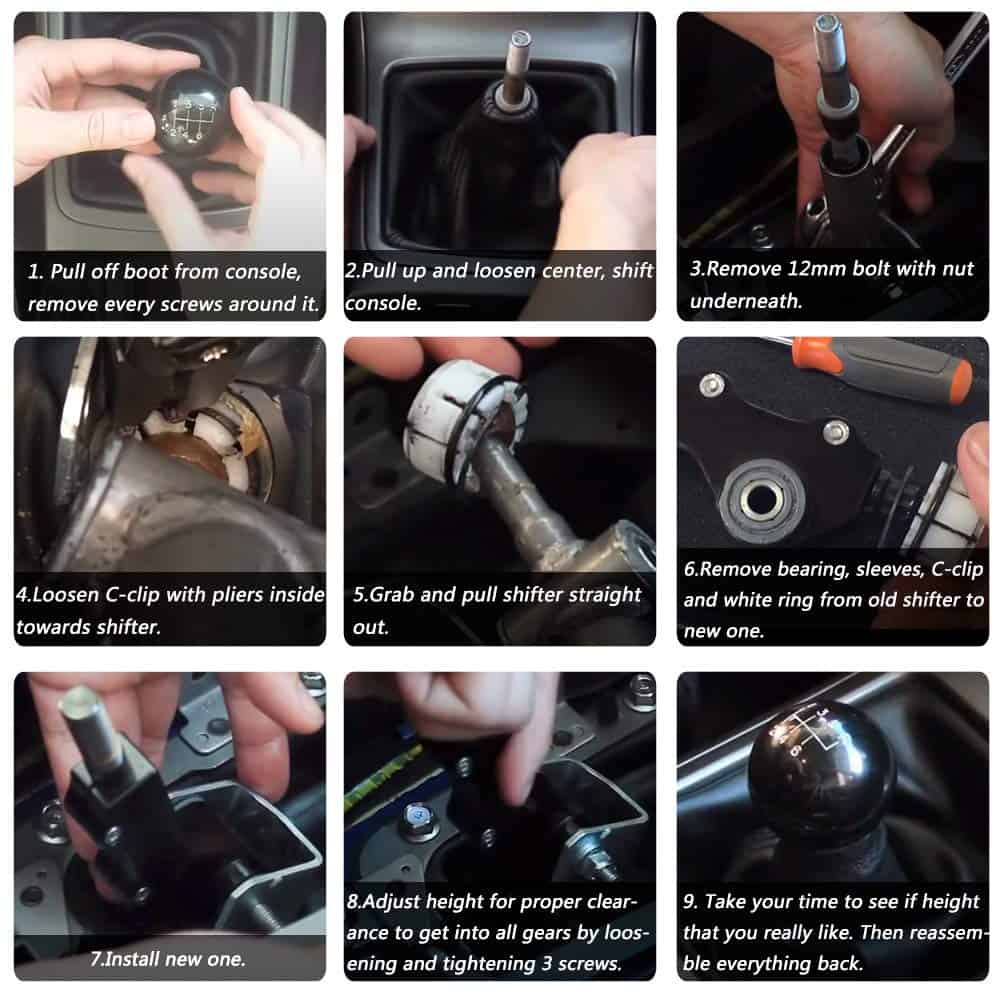 1. Pull off boot from console, remove every screws around it.

2.Pull up and loosen center, shift console.

3.Remove 12mm bolt with nut underneath.

4.Loosen C-clip with pliers inside towards shifter.

5.Grab and pull shifter straight out.

6.Remove bearing, sleeves, C-clip and white ring from old shifter to new one.

7.Install new one.

8.Adjust height for proper clearance to get into all gears by loosening and tightening 3 screws.

9. Take your time to see if height that you really like. Then reassemble everything back.