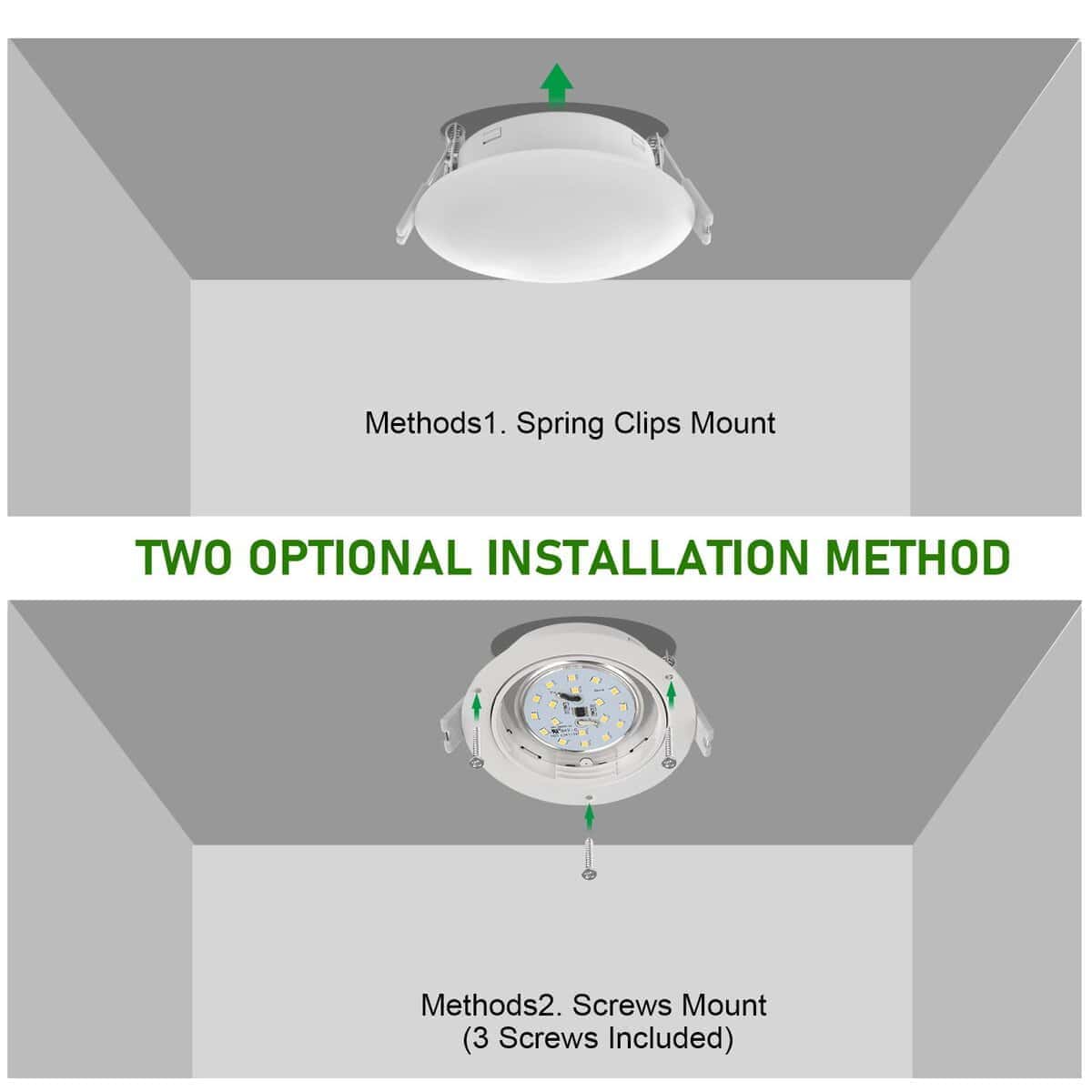 Methods1. Spring Clips Mount

TWO OPTIONAL INSTALLATION METHOD

Methods2. Screws Mount
(3 Screws Included)