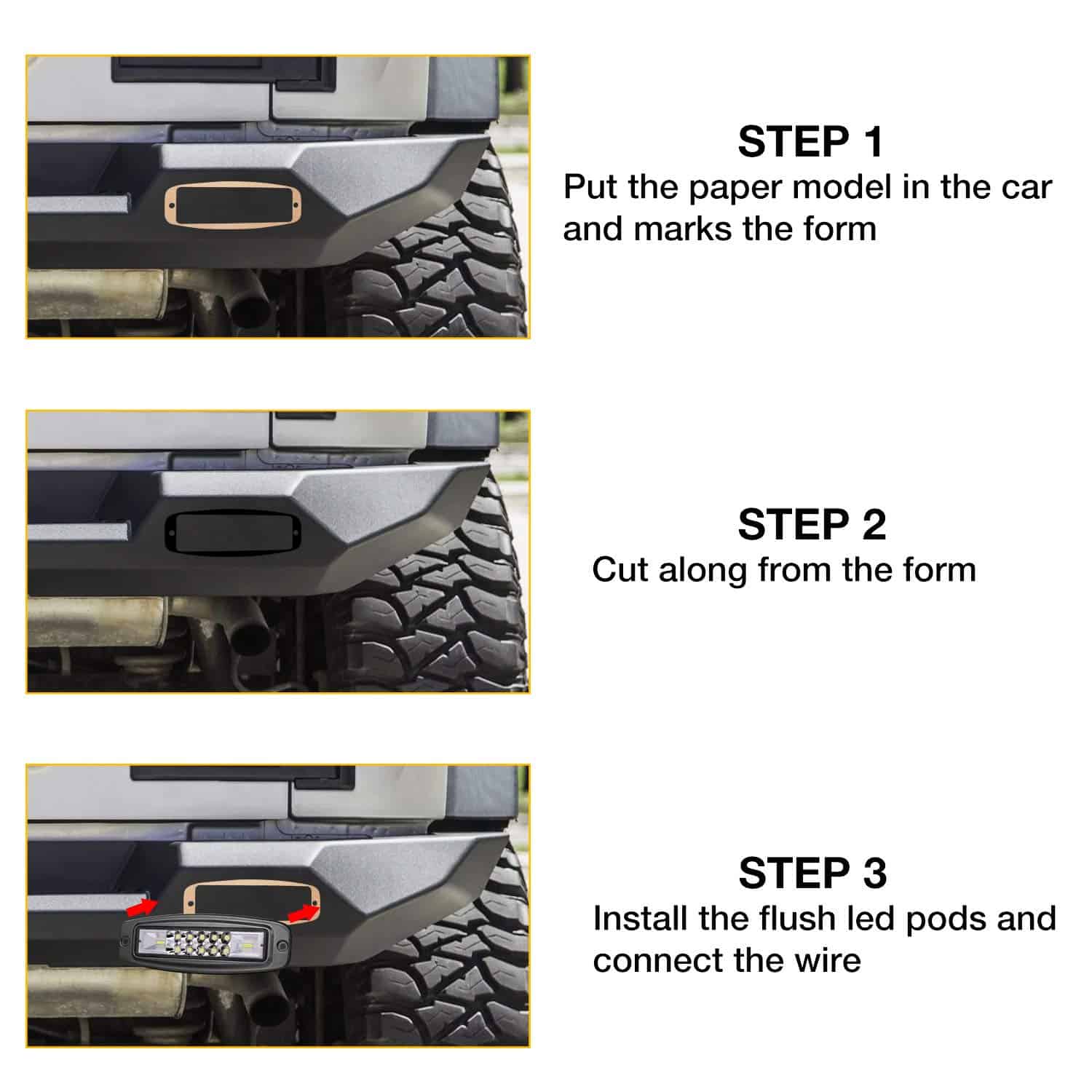 STEP 1
Put the paper model in the car and marks the form

STEP 2
Cut along from the form

STEP 3
Install the flush led pods and connect the wire