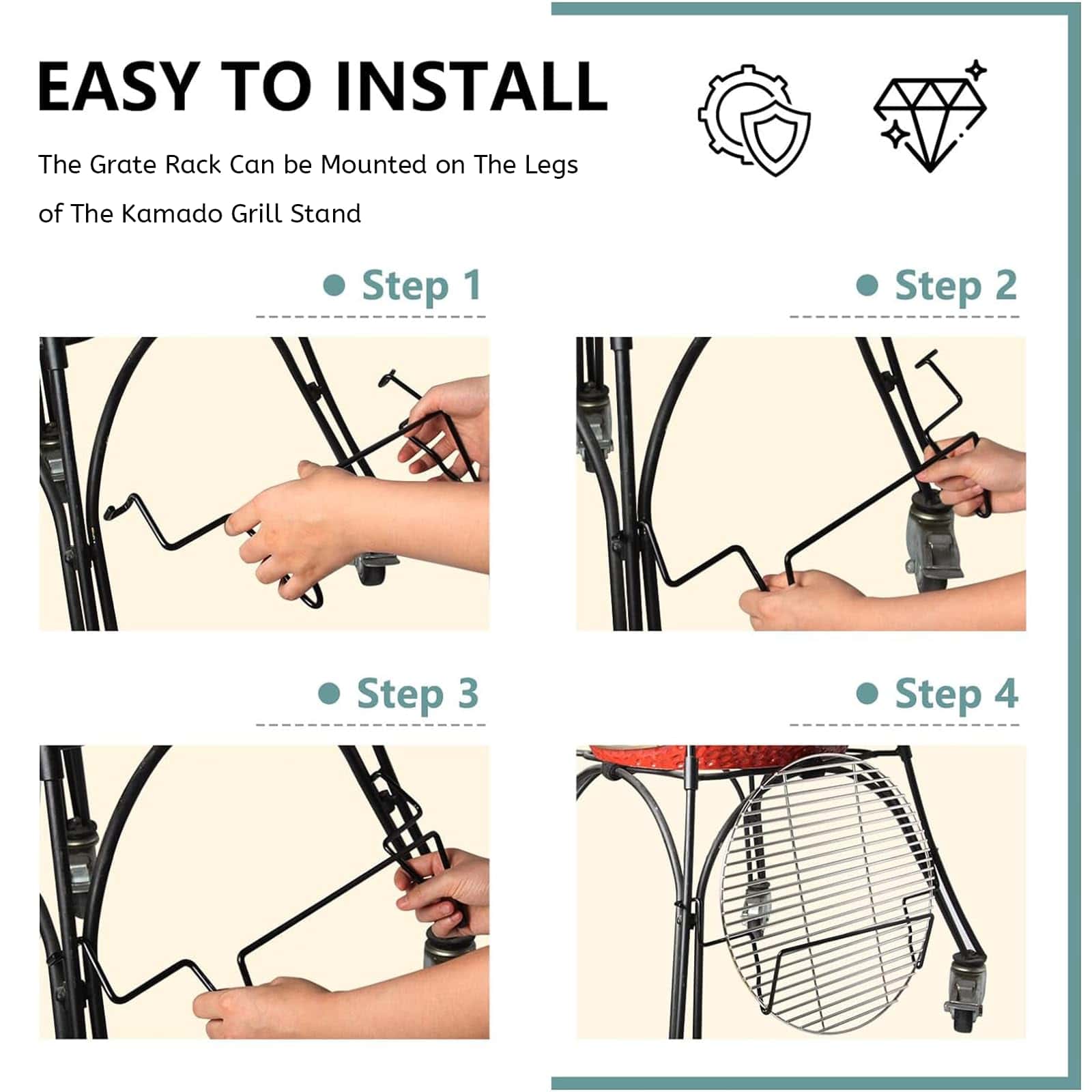 EASY TO INSTALL

The Grate Rack Can be Mounted on The Legs of The Kamado Grill Stand

Step 1

Step 2

Step 3

Step 4