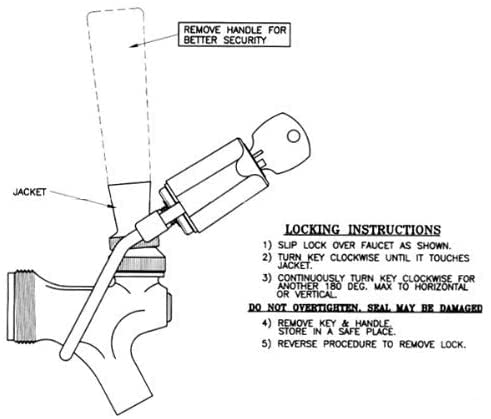 REMOVE HANDLE FOR BETTER SECURITY

JACKET

LOCKING INSTRUCTIONS

1) SLIP LOCK OVER FAUCET AS SHOWN.

2) TURN KEY CLOCKWISE UNTIL IT TOUCHES JACKET.

3) CONTINUOUSLY TURN KEY CLOCKWISE FOR ANOTHER 180 DEG. MAX TO HORIZONTAL OR VERTICAL.

DO NOT OVERTIGHTEN. SEAL MAY BE DAMAGED

4) REMOVE KEY & HANDLE. STORE IN A SAFE PLACE.

5) REVERSE PROCEDURE TO REMOVE LOCK.