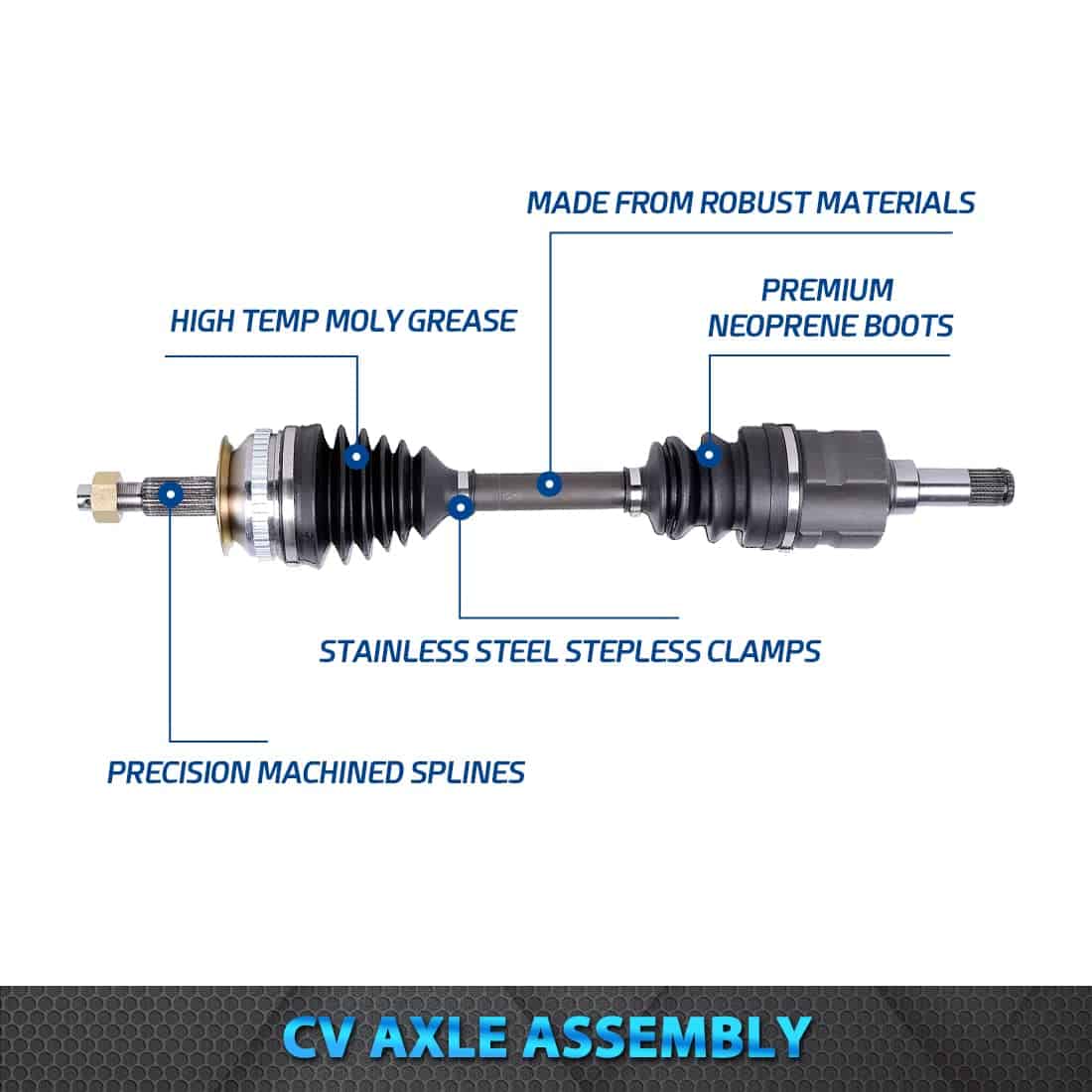 MADE FROM ROBUST MATERIALS

PREMIUM NEOPRENE BOOTS

HIGH TEMP MOLY GREASE

STAINLESS STEEL STEPLESS CLAMPS

PRECISION MACHINED SPLINES

CV AXLE ASSEMBLY