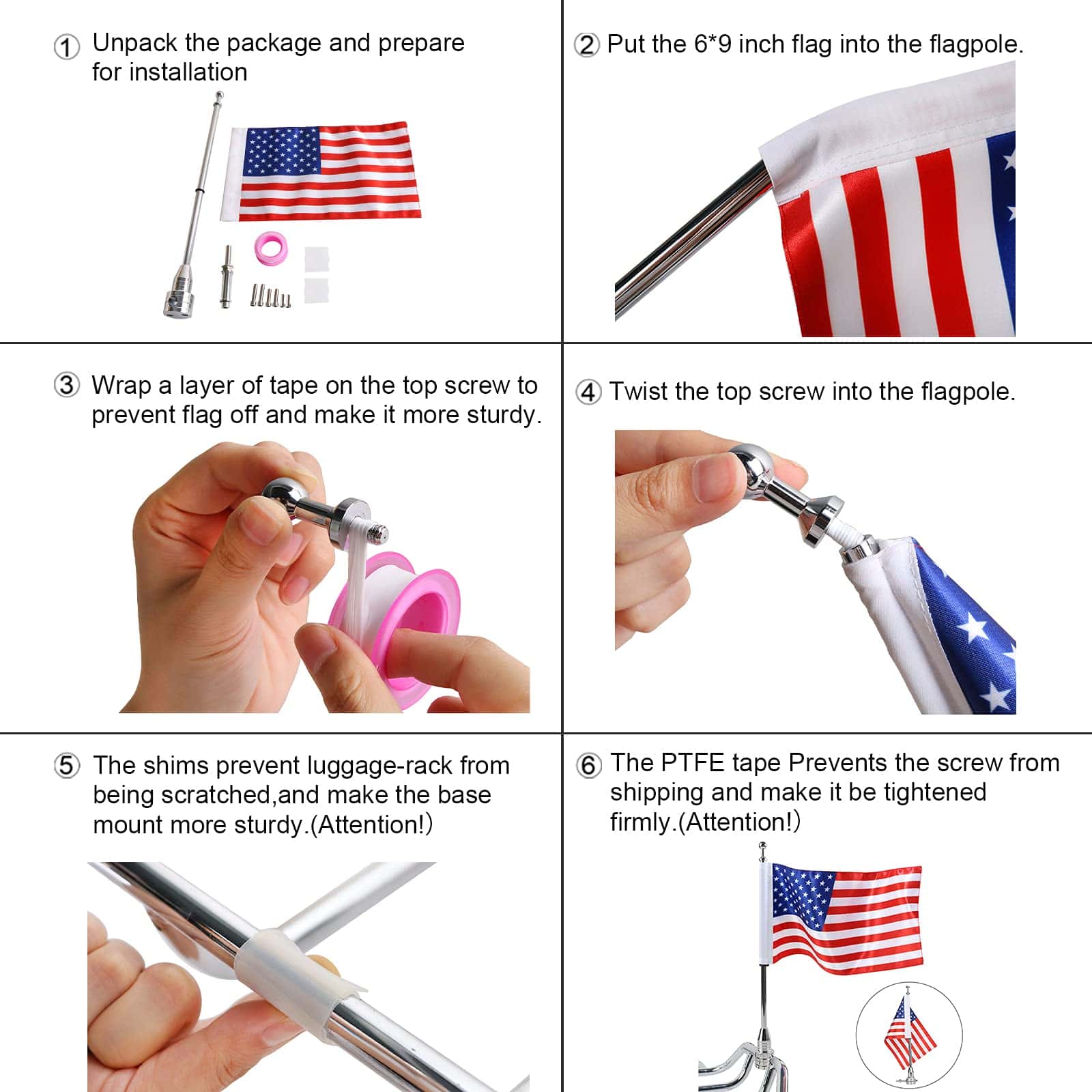 ① Unpack the package and prepare for installation

② Put the 6*9 inch flag into the flagpole.

③ Wrap a layer of tape on the top screw to prevent flag off and make it more sturdy.

④ Twist the top screw into the flagpole.

⑤ The shims prevent luggage-rack from being scratched,and make the base mount more sturdy.(Attention!)

⑥ The PTFE tape Prevents the screw from shipping and make it be tightened firmly.(Attention!)