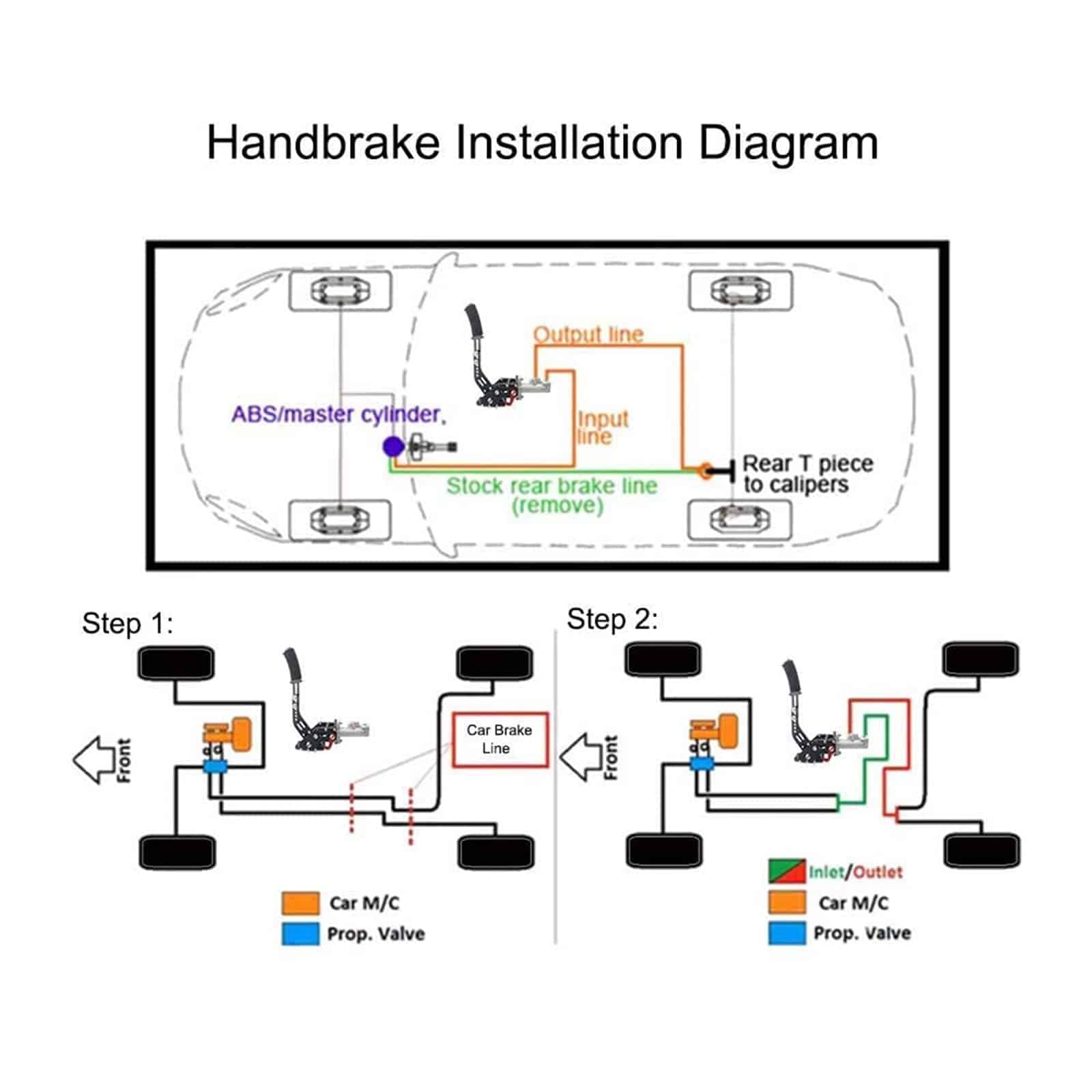 Handbrake Installation Diagram

Output line

ABS/master cylinder,

Input line

Rear T piece to calipers

Stock rear brake line (remove)

Step 1:

Front

Car Brake Line

Car M/C

Prop. Valve

Step 2:

Front

Inlet/Outlet

Car M/C

Prop. Valve