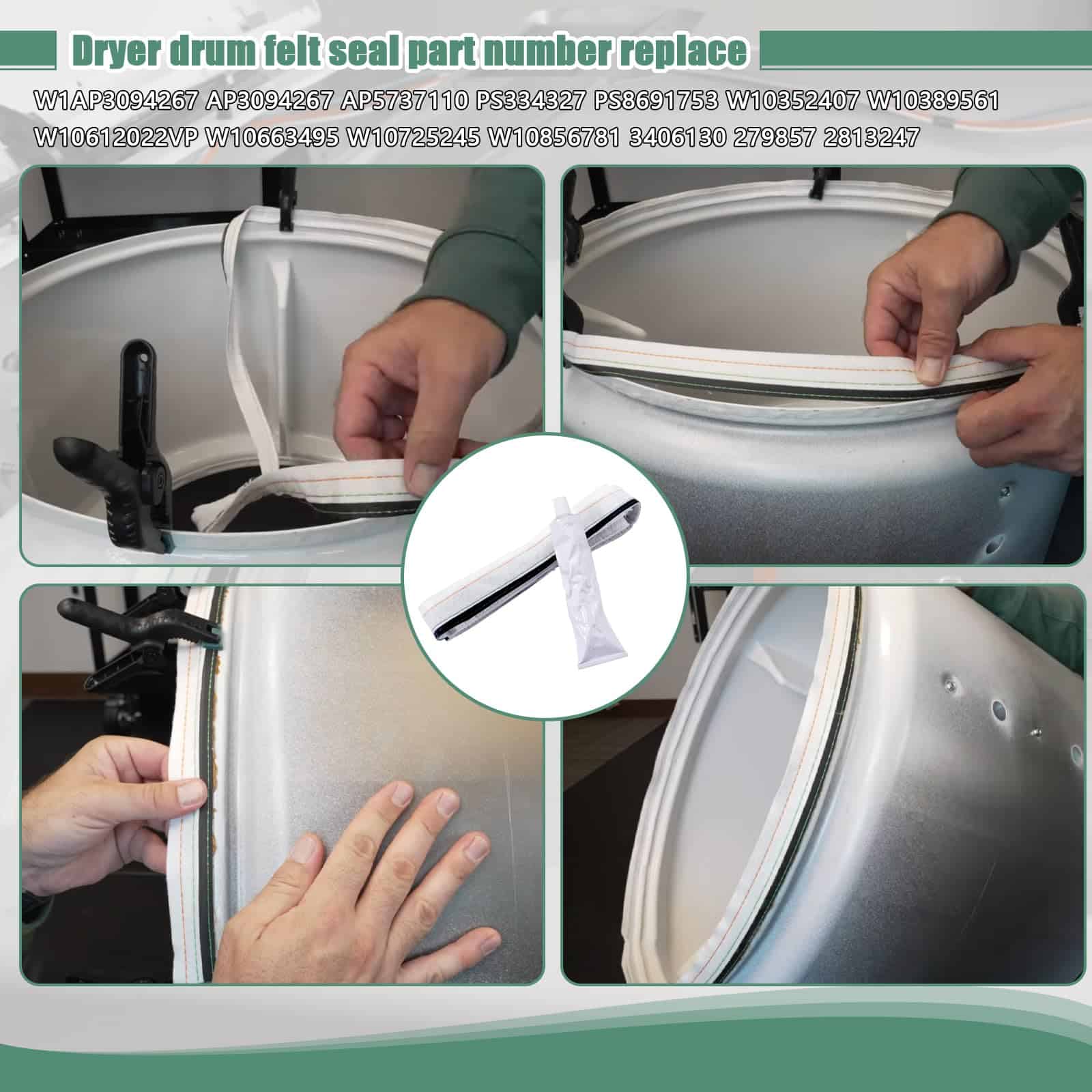 Dryer drum felt seal part number replace

W1AP3094267 AP3094267 AP5737110 PS334327 PS8691753 W10352407 W10389561 W10612022VP W10663495 W10725245 W10856781 3406130 279857 2813247