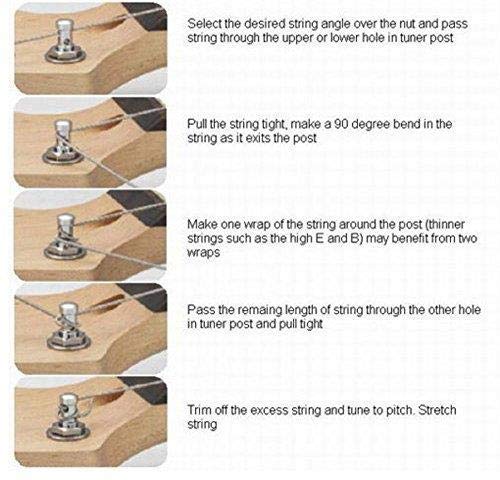 Select the desired string angle over the nut and pass string through the upper or lower hole in tuner post

Pull the string tight, make a 90 degree bend in the string as it exits the post

Make one wrap of the string around the post (thinner strings such as the high E and B) may benefit from two wraps

Pass the remaing length of string through the other hole in tuner post and pull tight

Trim off the excess string and tune to pitch. Stretch string