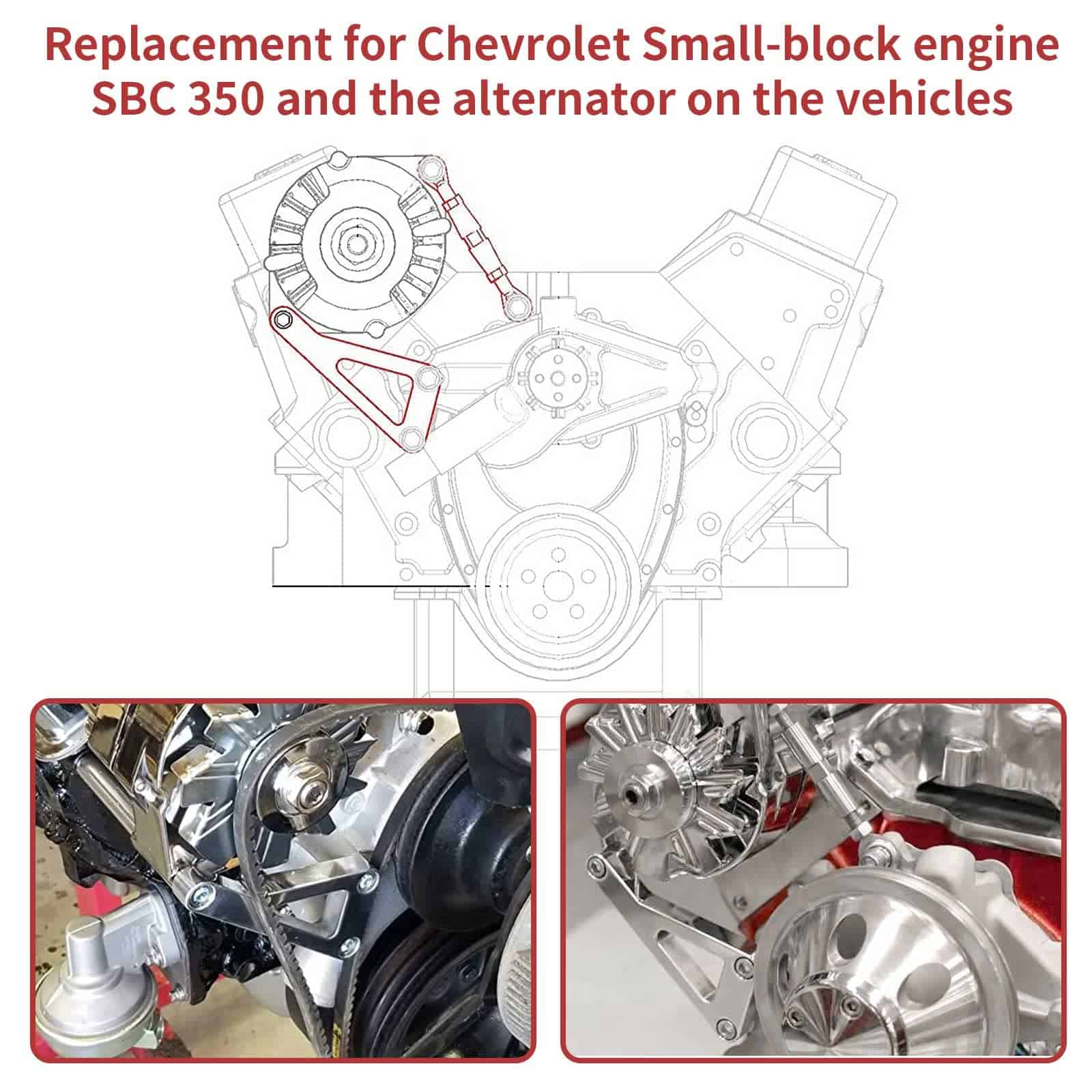 Replacement for Chevrolet Small-block engine SBC 350 and the alternator on the vehicles