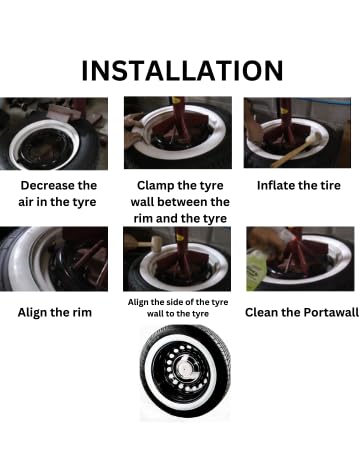 INSTALLATION

Decrease the air in the tyre

Clamp the tyre wall between the rim and the tyre

Inflate the tire

Align the rim

Align the side of the tyre wall to the tyre

Clean the Portawall