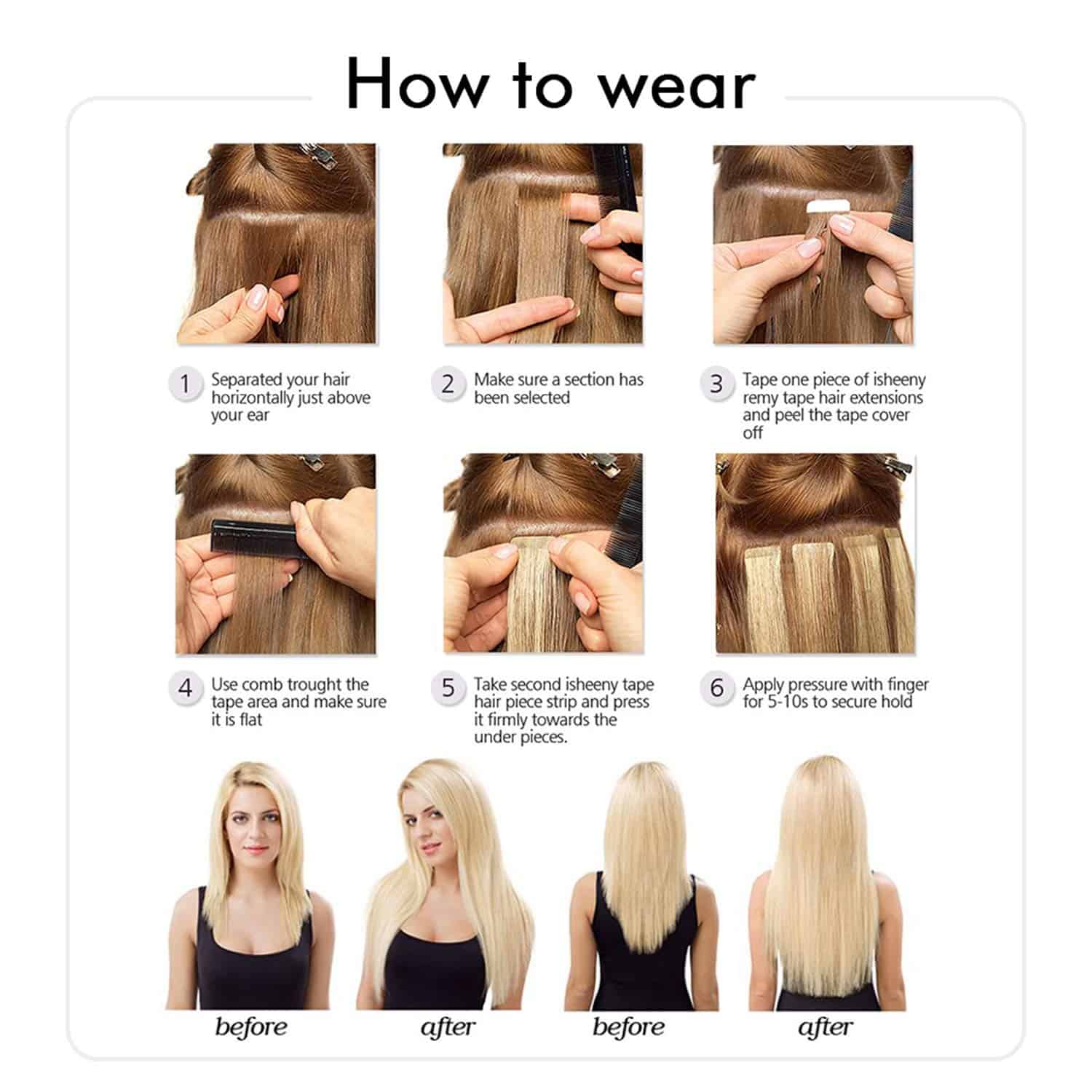 How to wear

1 Separated your hair horizontally just above your ear

2 Make sure a section has been selected

3 Tape one piece of isheeny remy tape hair extensions and peel the tape cover off

4 Use comb trought the tape area and make sure it is flat

5 Take second isheeny tape hair piece strip and press it firmly towards the under pieces.

6 Apply pressure with finger for 5-10s to secure hold

before

after

before

after