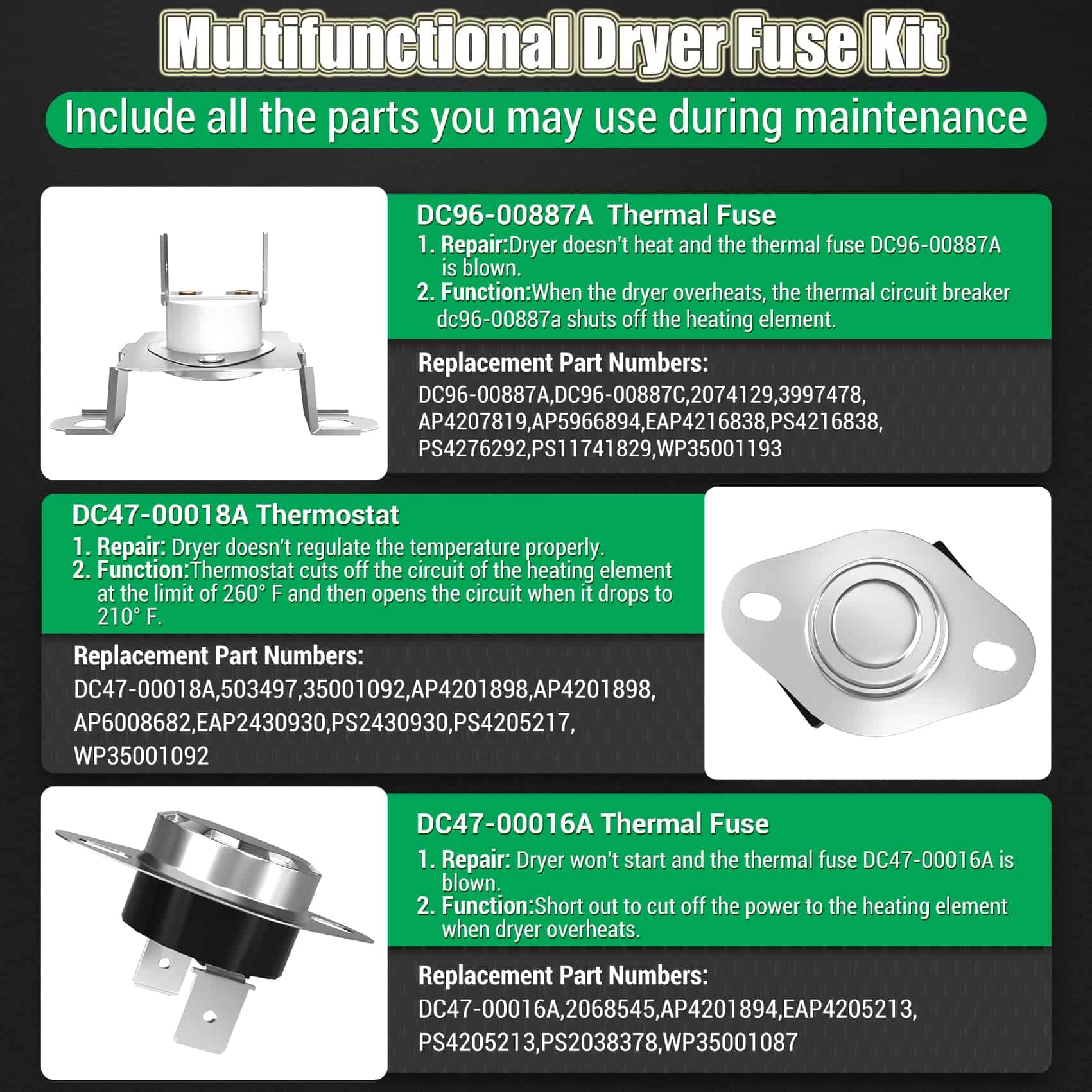 Multifunctional Dryer Fuse Kit

Include all the parts you may use during maintenance

DC96-00887A Thermal Fuse

1. Repair:Dryer doesn't heat and the thermal fuse DC96-00887A is blown.
2. Function:When the dryer overheats, the thermal circuit breaker dc96-00887a shuts off the heating element.

Replacement Part Numbers:
DC96-00887A,DC96-00887C,2074129,3997478, AP4207819,AP5966894,EAP4216838,PS4216838, PS4276292,PS11741829,WP35001193

DC47-00018A Thermostat

1. Repair: Dryer doesn't regulate the temperature properly.
2. Function:Thermostat cuts off the circuit of the heating element at the limit of 260° F and then opens the circuit when it drops to 210° F.

Replacement Part Numbers:
DC47-00018A,503497,35001092,AP4201898,AP4201898, AP6008682,EAP2430930,PS2430930,PS4205217, WP35001092

DC47-00016A Thermal Fuse

1. Repair: Dryer won't start and the thermal fuse DC47-00016A is blown.
2. Function:Short out to cut off the power to the heating element when dryer overheats.

Replacement Part Numbers:
DC47-00016A,2068545,AP4201894,EAP4205213, PS4205213,PS2038378,WP35001087