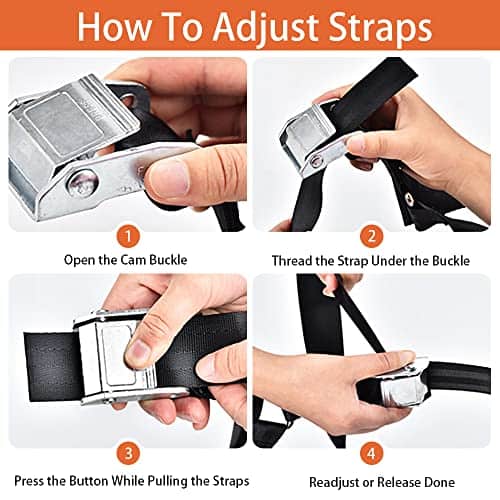 How To Adjust Straps

1

Open the Cam Buckle

2

Thread the Strap Under the Buckle

3

Press the Button While Pulling the Straps

4

Readjust or Release Done