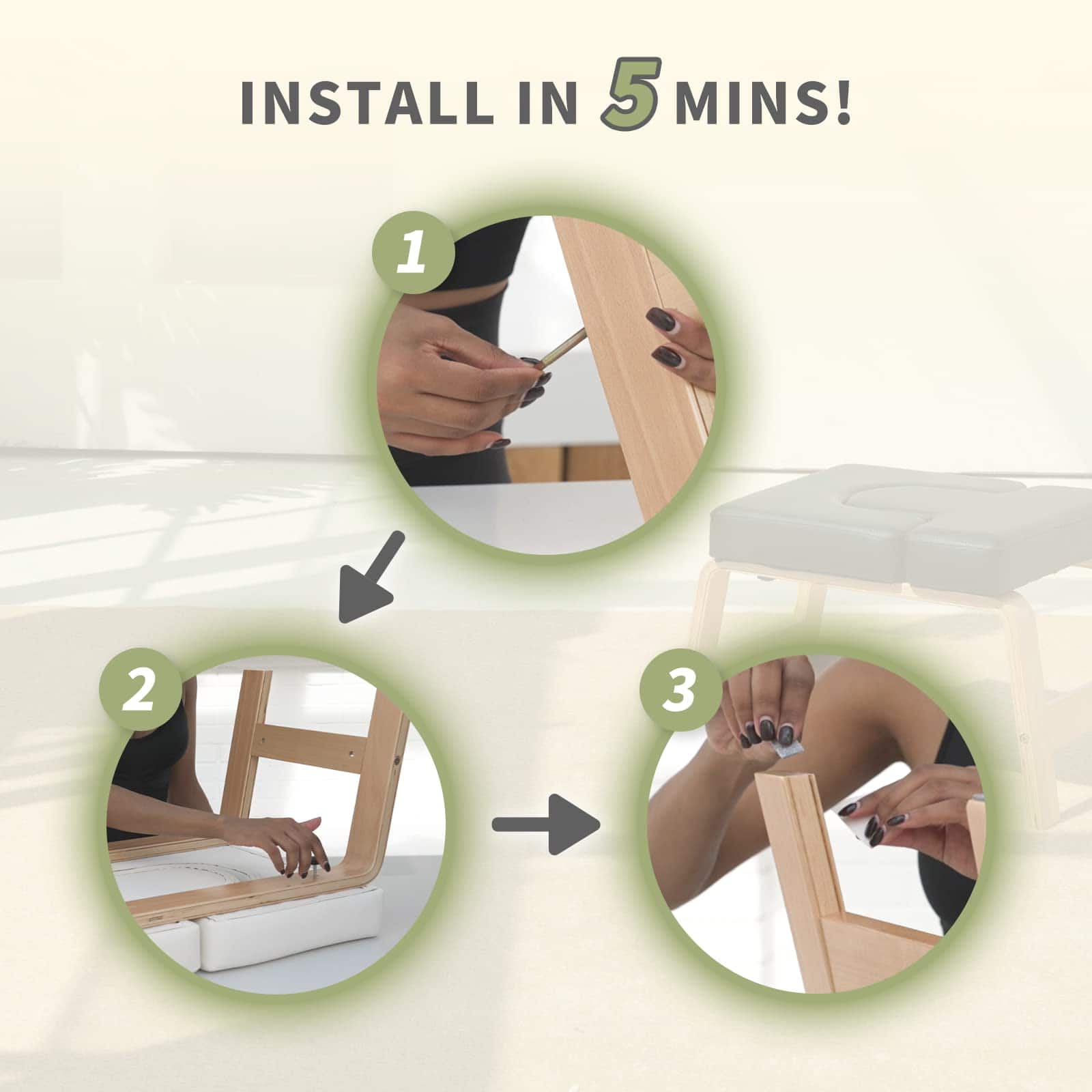 INSTALL IN 5 MINS!

1

2

3