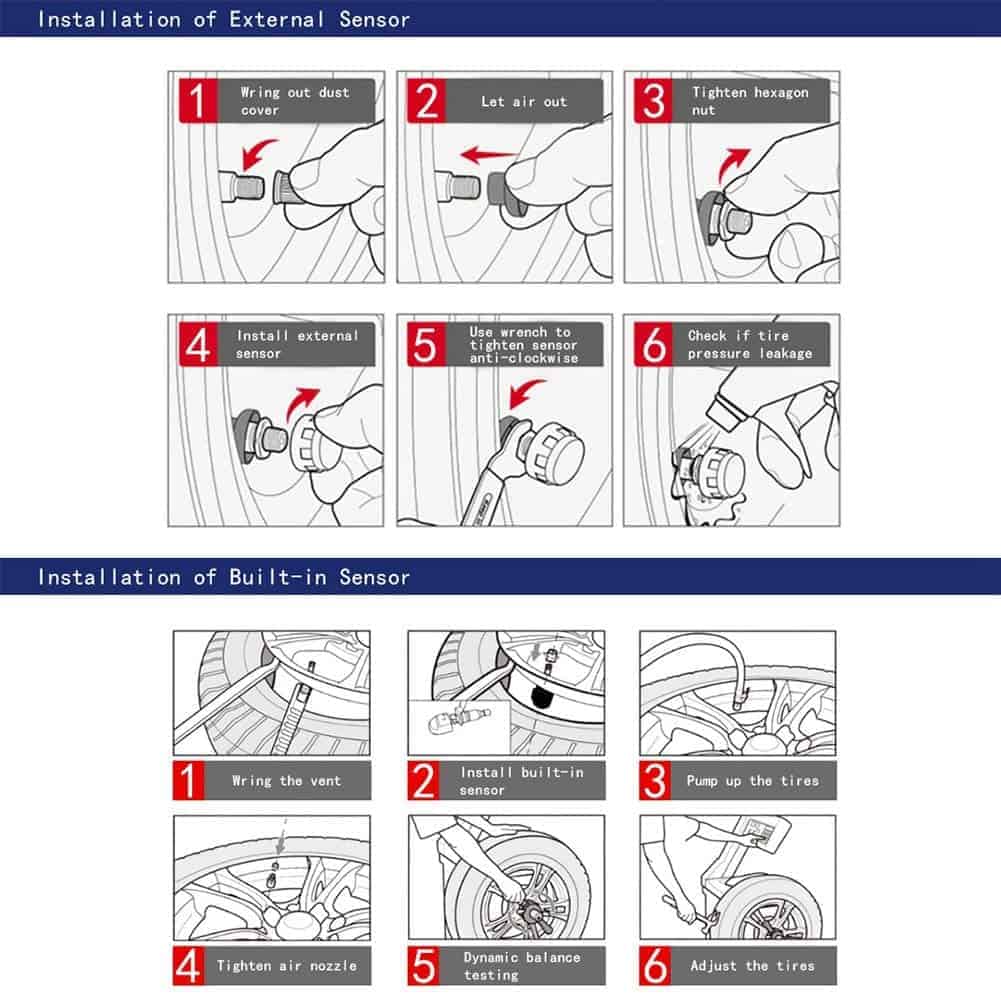 Installation of External Sensor

1 Wring out dust cover

2 Let air out

3 Tighten hexagon nut

4 Install external sensor

5 Use wrench to tighten sensor anti-clockwise

6 Check if tire pressure leakage

Installation of Built-in Sensor

1 Wring the vent

2 Install built-in sensor

3 Pump up the tires

4 Tighten air nozzle

5 Dynamic balance testing

6 Adjust the tires