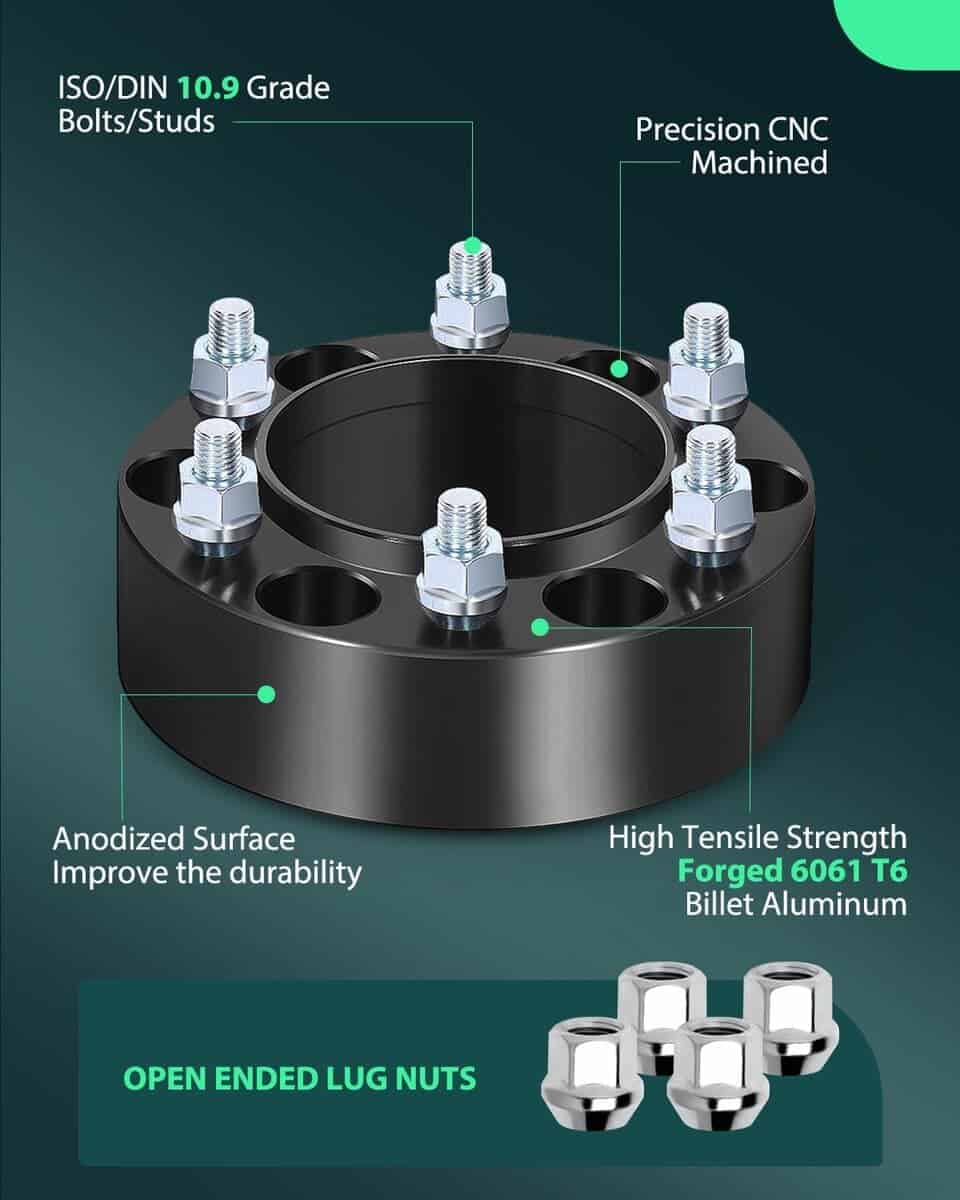 ISO/DIN 10.9 Grade Bolts/Studs

Precision CNC Machined

Anodized Surface Improve the durability

High Tensile Strength Forged 6061 T6 Billet Aluminum

OPEN ENDED LUG NUTS