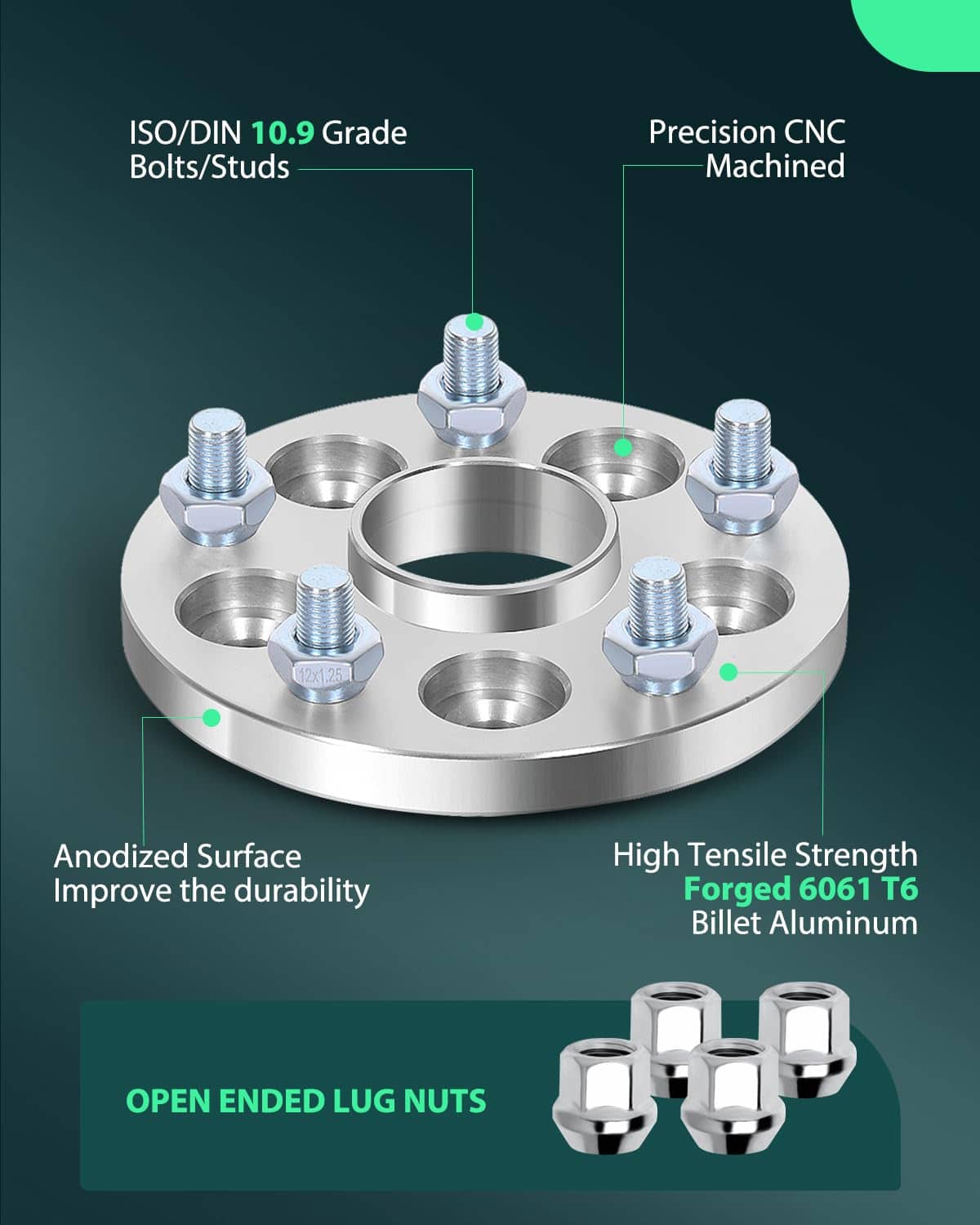 ISO/DIN 10.9 Grade
Bolts/Studs

Precision CNC
Machined

12x1.25

Anodized Surface
Improve the durability

High Tensile Strength
Forged 6061 T6
Billet Aluminum

OPEN ENDED LUG NUTS