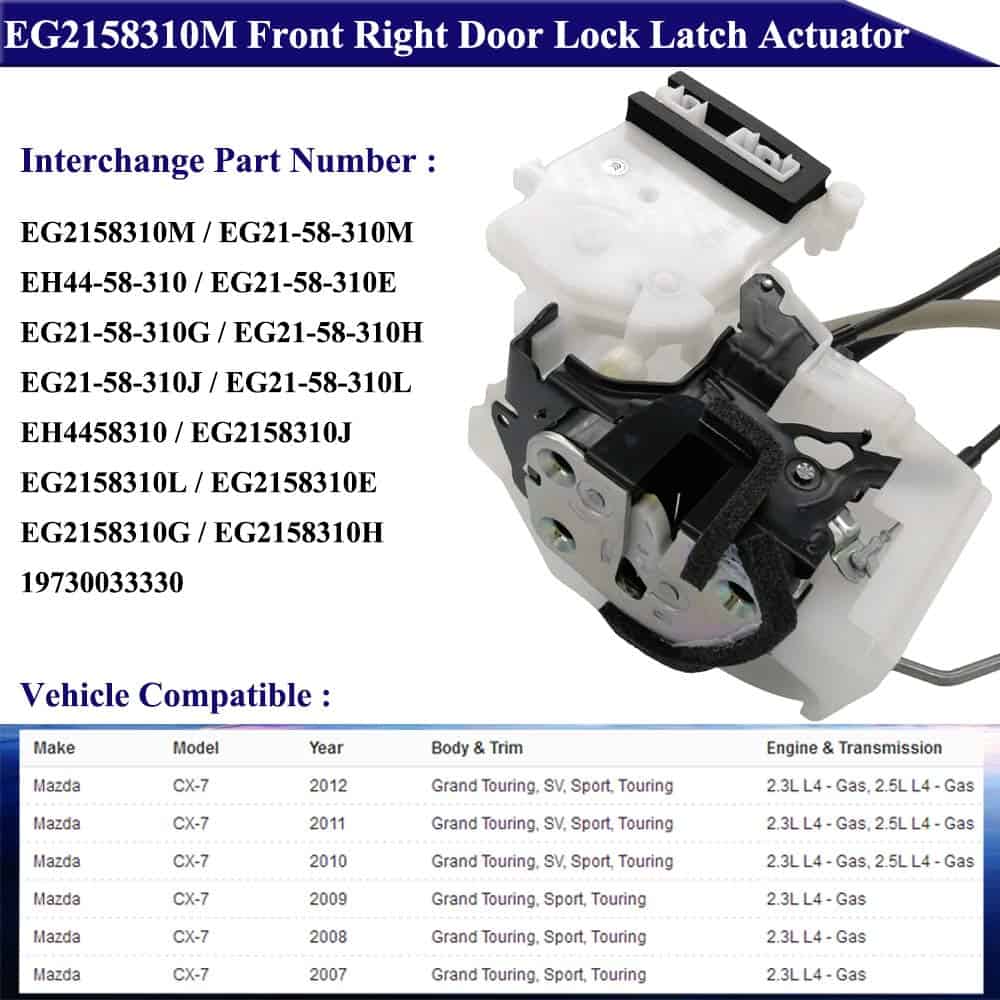 EG2158310M Front Right Door Lock Latch Actuator

Interchange Part Number :

EG2158310M / EG21-58-310M
EH44-58-310 / EG21-58-310E
EG21-58-310G / EG21-58-310H
EG21-58-310J / EG21-58-310L
EH4458310 / EG2158310J
EG2158310L / EG2158310E
EG2158310G / EG2158310H
19730033330

Vehicle Compatible :

| Make | Model | Year | Body & Trim | Engine & Transmission |
|---|---|---|---|---|
| Mazda | CX-7 | 2012 | Grand Touring, SV, Sport, Touring | 2.3L L4 - Gas, 2.5L L4 - Gas |
| Mazda | CX-7 | 2011 | Grand Touring, SV, Sport, Touring | 2.3L L4 - Gas, 2.5L L4 - Gas |
| Mazda | CX-7 | 2010 | Grand Touring, SV, Sport, Touring | 2.3L L4 - Gas, 2.5L L4 - Gas |
| Mazda | CX-7 | 2009 | Grand Touring, Sport, Touring | 2.3L L4 - Gas |
| Mazda | CX-7 | 2008 | Grand Touring, Sport, Touring | 2.3L L4 - Gas |
| Mazda | CX-7 | 2007 | Grand Touring, Sport, Touring | 2.3L L4 - Gas |