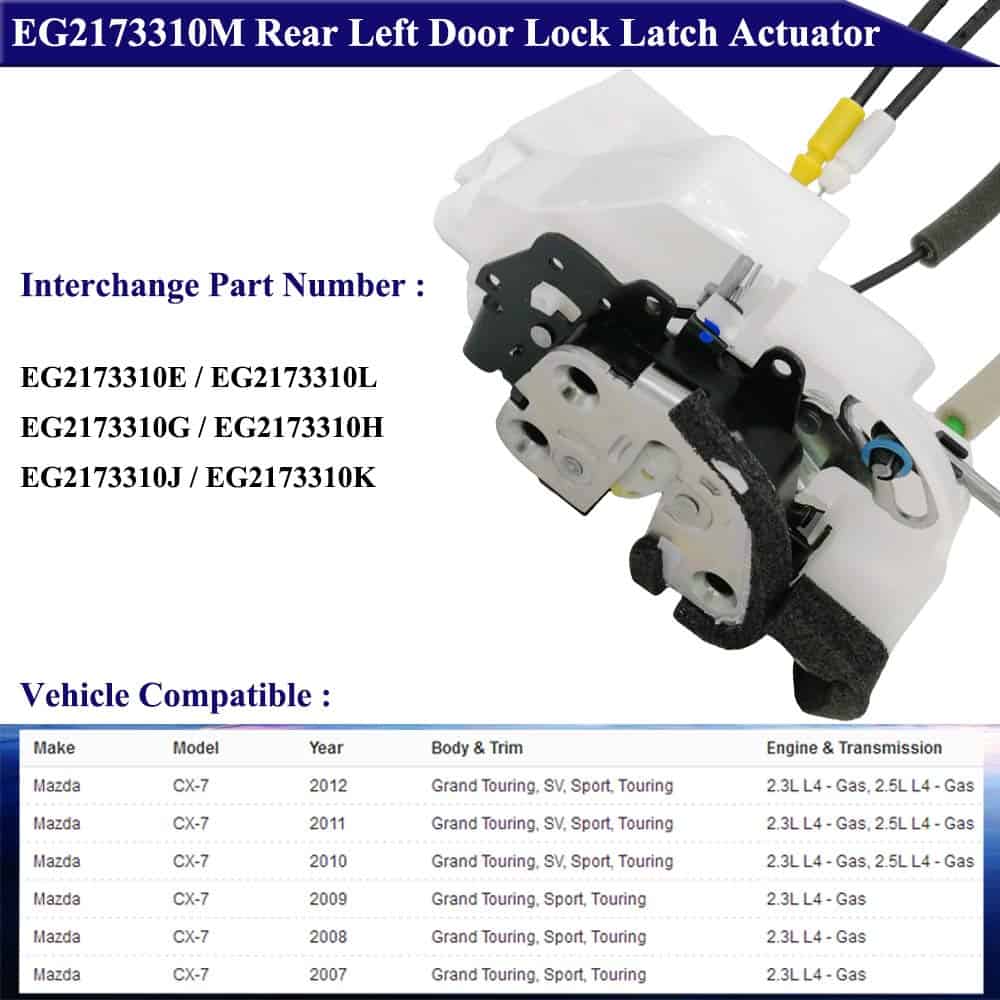 EG2173310M Rear Left Door Lock Latch Actuator

Interchange Part Number :

EG2173310E / EG2173310L
EG2173310G / EG2173310H
EG2173310J / EG2173310K

Vehicle Compatible :

| Make | Model | Year | Body & Trim | Engine & Transmission |
|---|---|---|---|---|
| Mazda | CX-7 | 2012 | Grand Touring, SV, Sport, Touring | 2.3L L4 - Gas, 2.5L L4 - Gas |
| Mazda | CX-7 | 2011 | Grand Touring, SV, Sport, Touring | 2.3L L4 - Gas, 2.5L L4 - Gas |
| Mazda | CX-7 | 2010 | Grand Touring, SV, Sport, Touring | 2.3L L4 - Gas, 2.5L L4 - Gas |
| Mazda | CX-7 | 2009 | Grand Touring, Sport, Touring | 2.3L L4 - Gas |
| Mazda | CX-7 | 2008 | Grand Touring, Sport, Touring | 2.3L L4 - Gas |
| Mazda | CX-7 | 2007 | Grand Touring, Sport, Touring | 2.3L L4 - Gas |