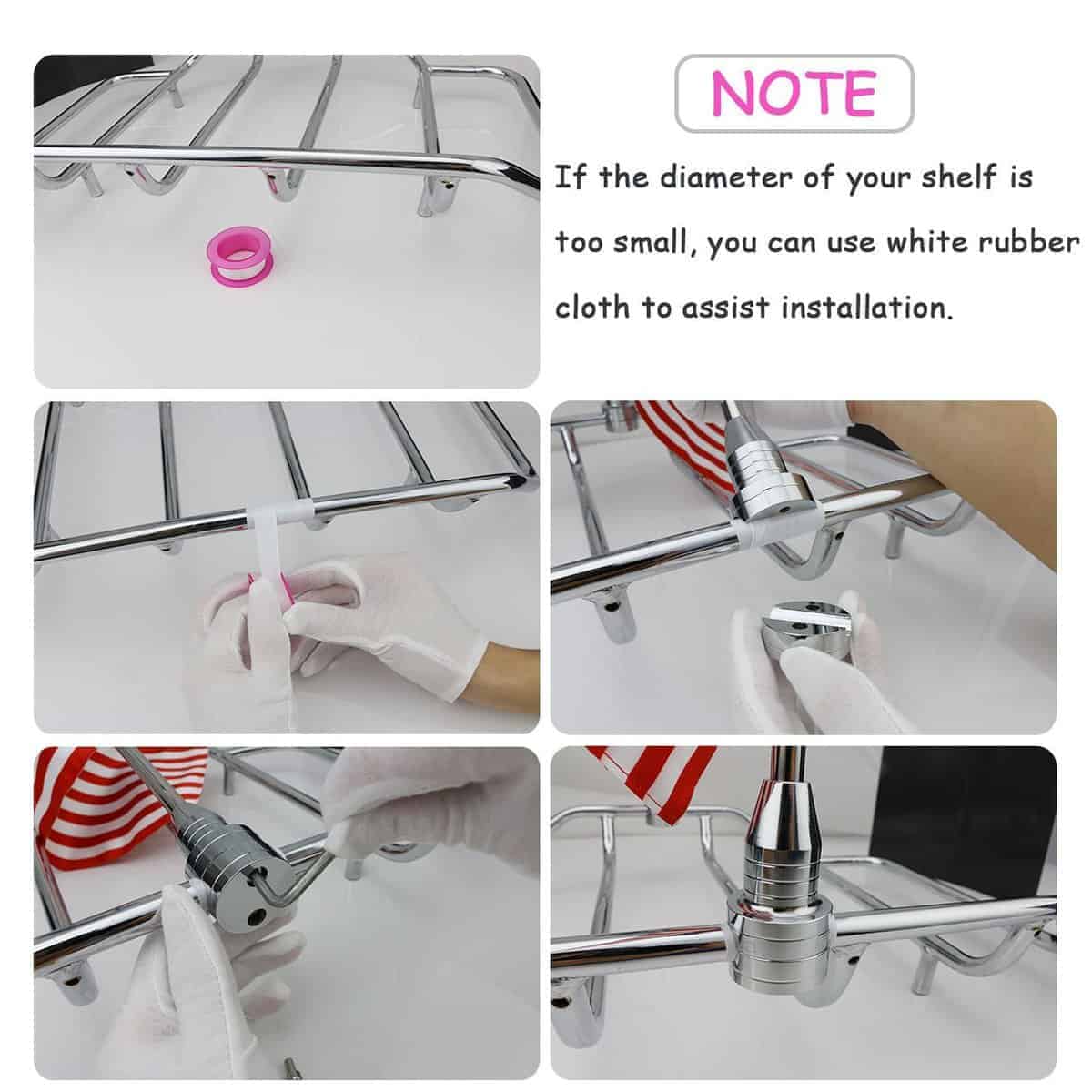 NOTE

If the diameter of your shelf is too small, you can use white rubber cloth to assist installation.