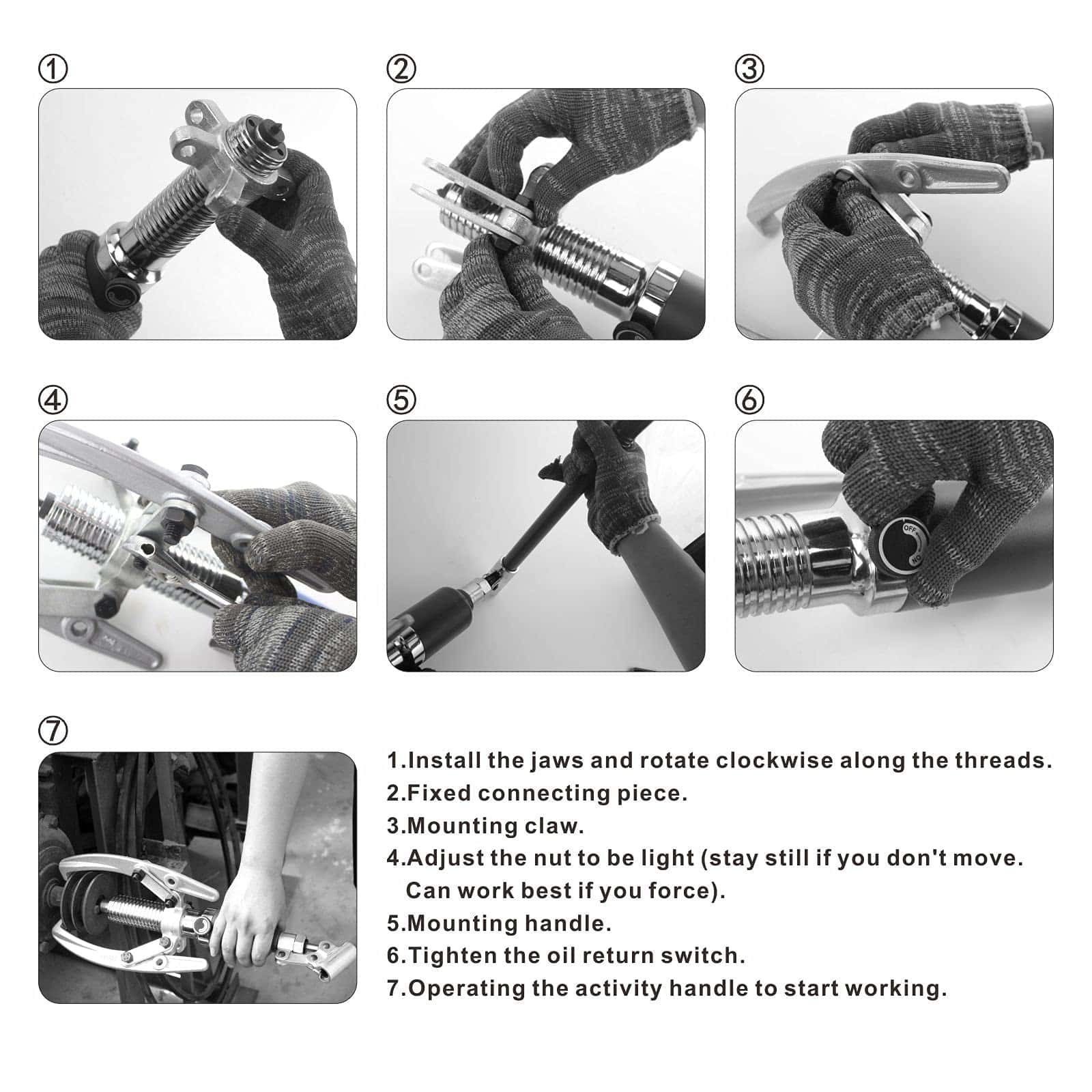 ①

②

③

④

⑤

⑥

OFF
ON

⑦

1.Install the jaws and rotate clockwise along the threads.
2.Fixed connecting piece.
3.Mounting claw.
4.Adjust the nut to be light (stay still if you don't move. Can work best if you force).
5.Mounting handle.
6.Tighten the oil return switch.
7.Operating the activity handle to start working.