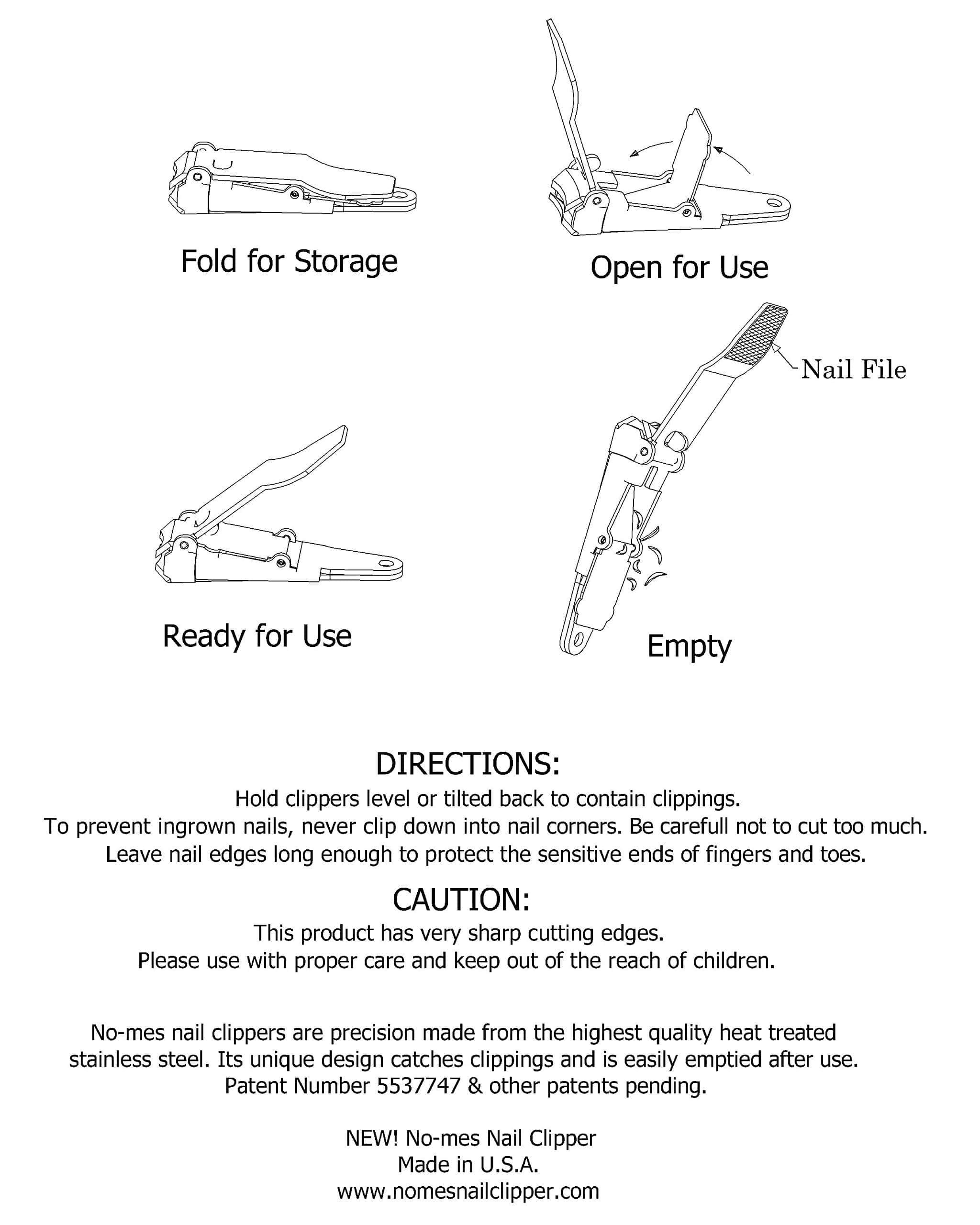 Fold for Storage

Open for Use

Nail File

Ready for Use

Empty

DIRECTIONS:
Hold clippers level or tilted back to contain clippings.
To prevent ingrown nails, never clip down into nail corners. Be carefull not to cut too much.
Leave nail edges long enough to protect the sensitive ends of fingers and toes.

CAUTION:
This product has very sharp cutting edges.
Please use with proper care and keep out of the reach of children.

No-mes nail clippers are precision made from the highest quality heat treated stainless steel. Its unique design catches clippings and is easily emptied after use. Patent Number 5537747 & other patents pending.

NEW! No-mes Nail Clipper
Made in U.S.A.
www.nomesnailclipper.com